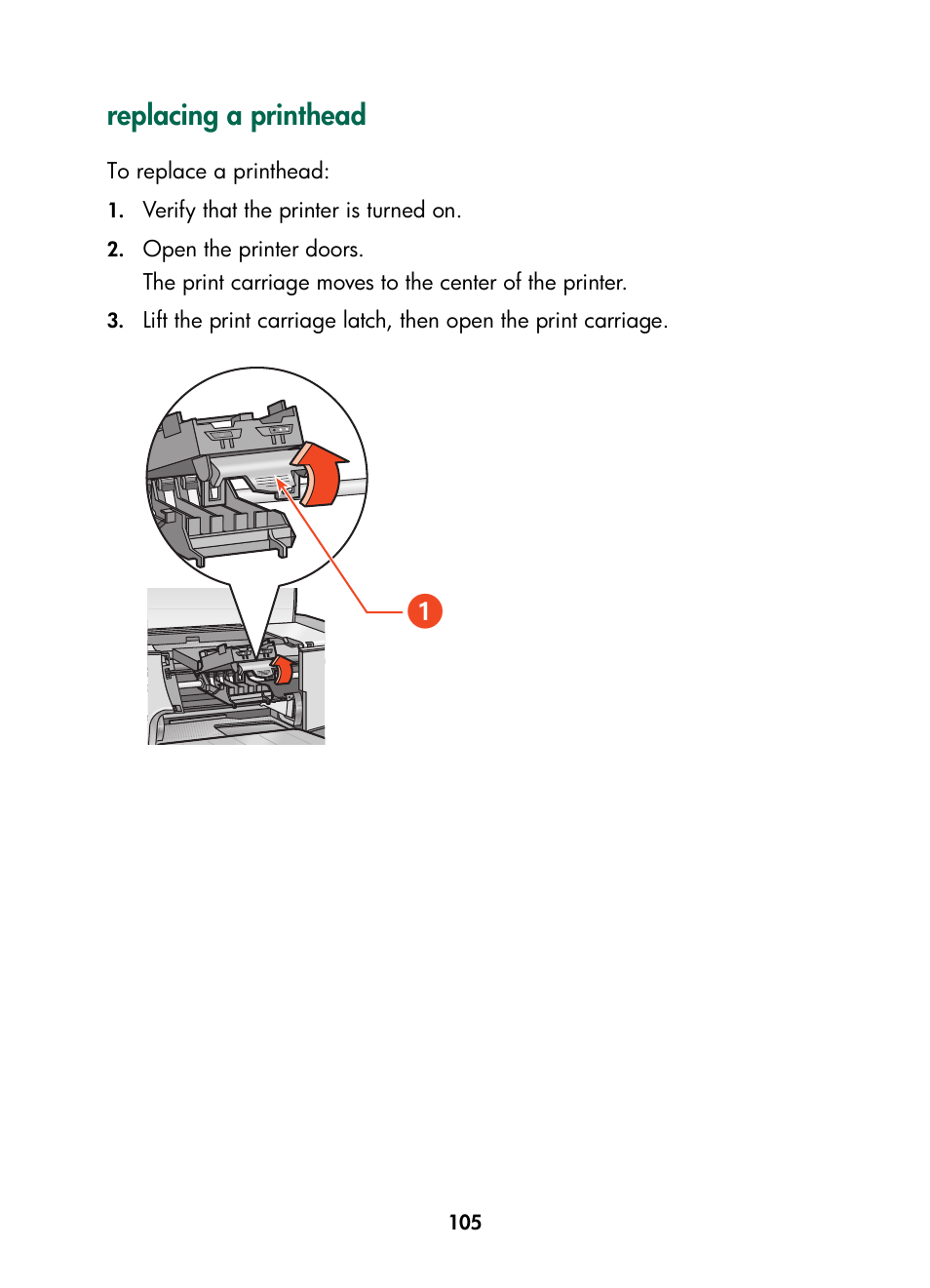 replacing a printhead

To replace a printhead:

1. Verify that the printer is turned on.

2. Open the printer doors.
The print carriage moves to the center of the printer.

3. Lift the print carriage latch, then open the print carriage.

1

105