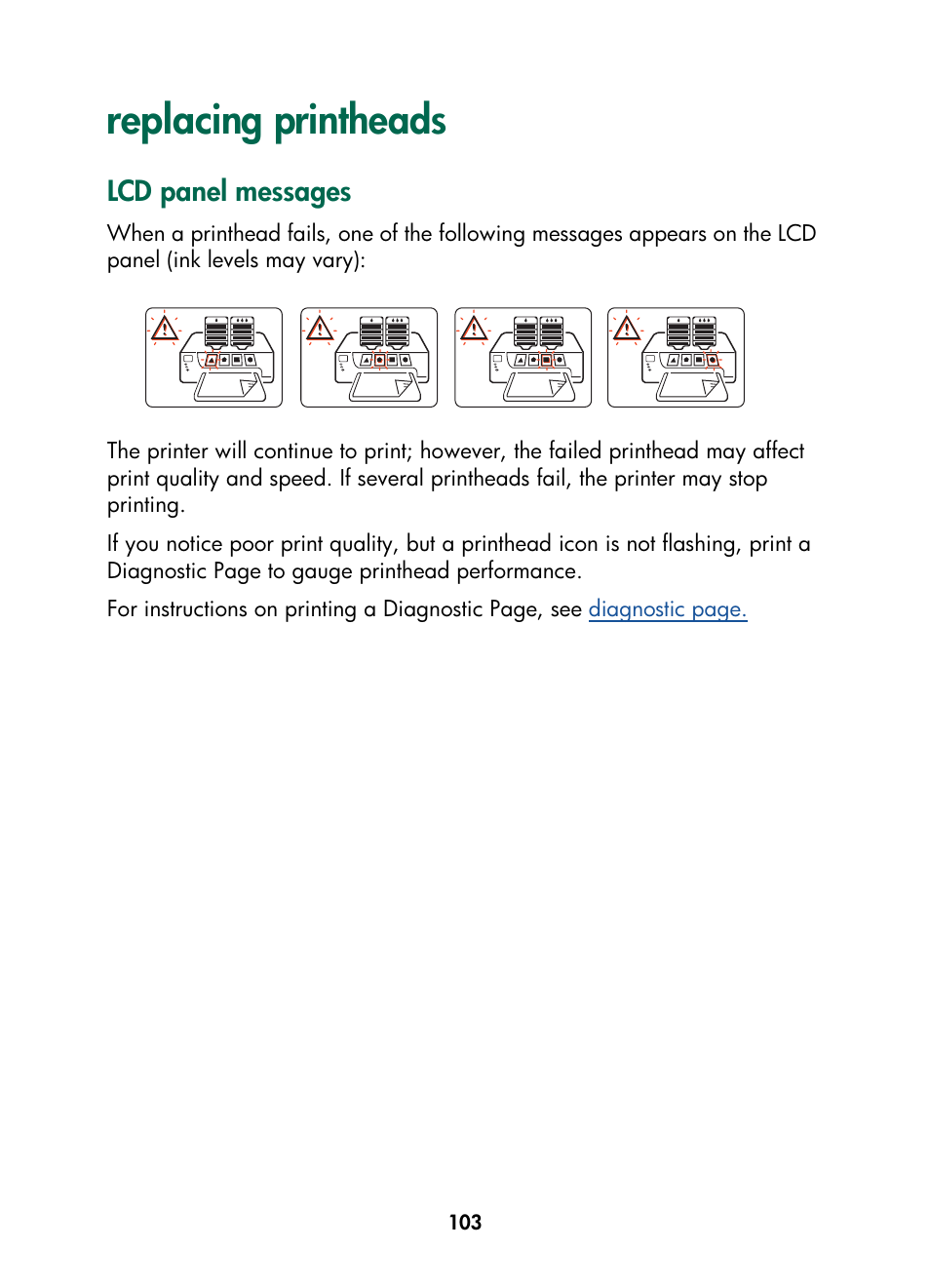 replacing printheads

LCD panel messages

When a printhead fails, one of the following messages appears on the LCD panel (ink levels may vary):

The printer will continue to print; however, the failed printhead may affect print quality and speed. If several printheads fail, the printer may stop printing.

If you notice poor print quality, but a printhead icon is not flashing, print a Diagnostic Page to gauge printhead performance.

For instructions on printing a Diagnostic Page, see diagnostic page.

103