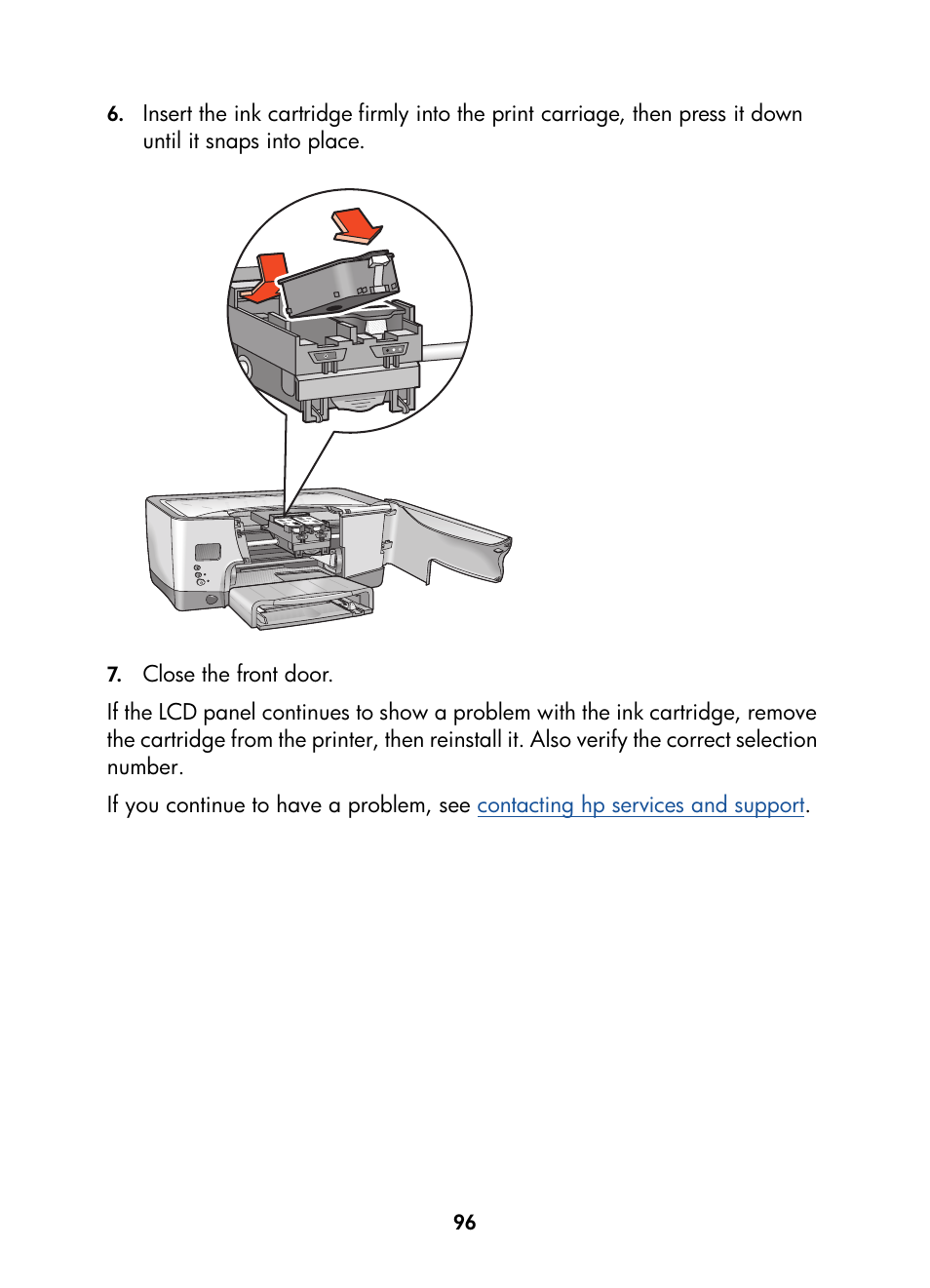 6. Insert the ink cartridge firmly into the print carriage, then press it down until it snaps into place.

7. Close the front door.

If the LCD panel continues to show a problem with the ink cartridge, remove the cartridge from the printer, then reinstall it. Also verify the correct selection number.

If you continue to have a problem, see contacting hp services and support.

96