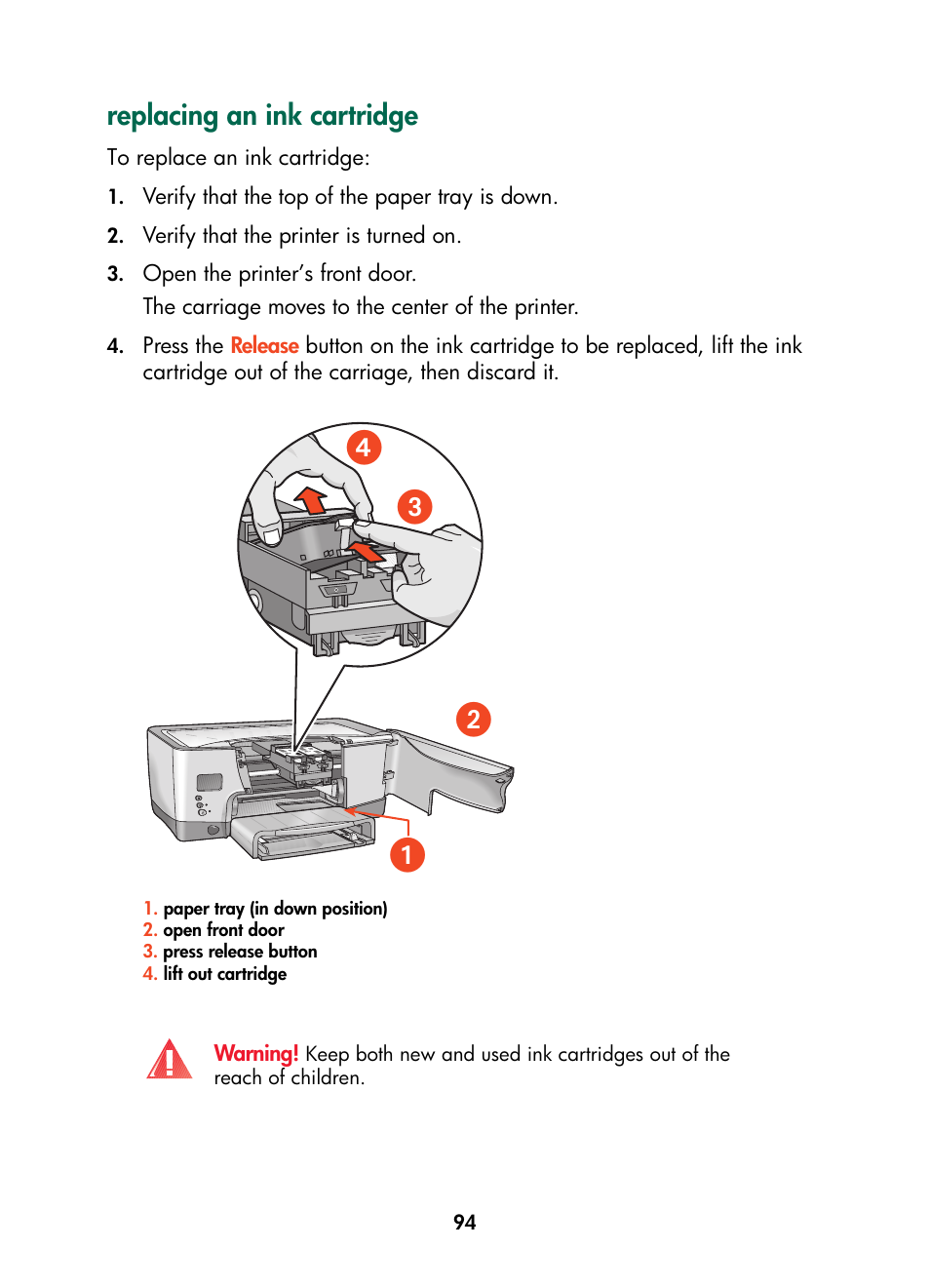 replacing an ink cartridge

To replace an ink cartridge:

1. Verify that the top of the paper tray is down.

2. Verify that the printer is turned on.

3. Open the printer's front door.

The carriage moves to the center of the printer.

4. Press the Release button on the ink cartridge to be replaced, lift the ink cartridge out of the carriage, then discard it.

4

3

2

1

1. paper tray (in down position)
2. open front door
3. press release button
4. lift out cartridge

Warning! Keep both new and used ink cartridges out of the reach of children.

94