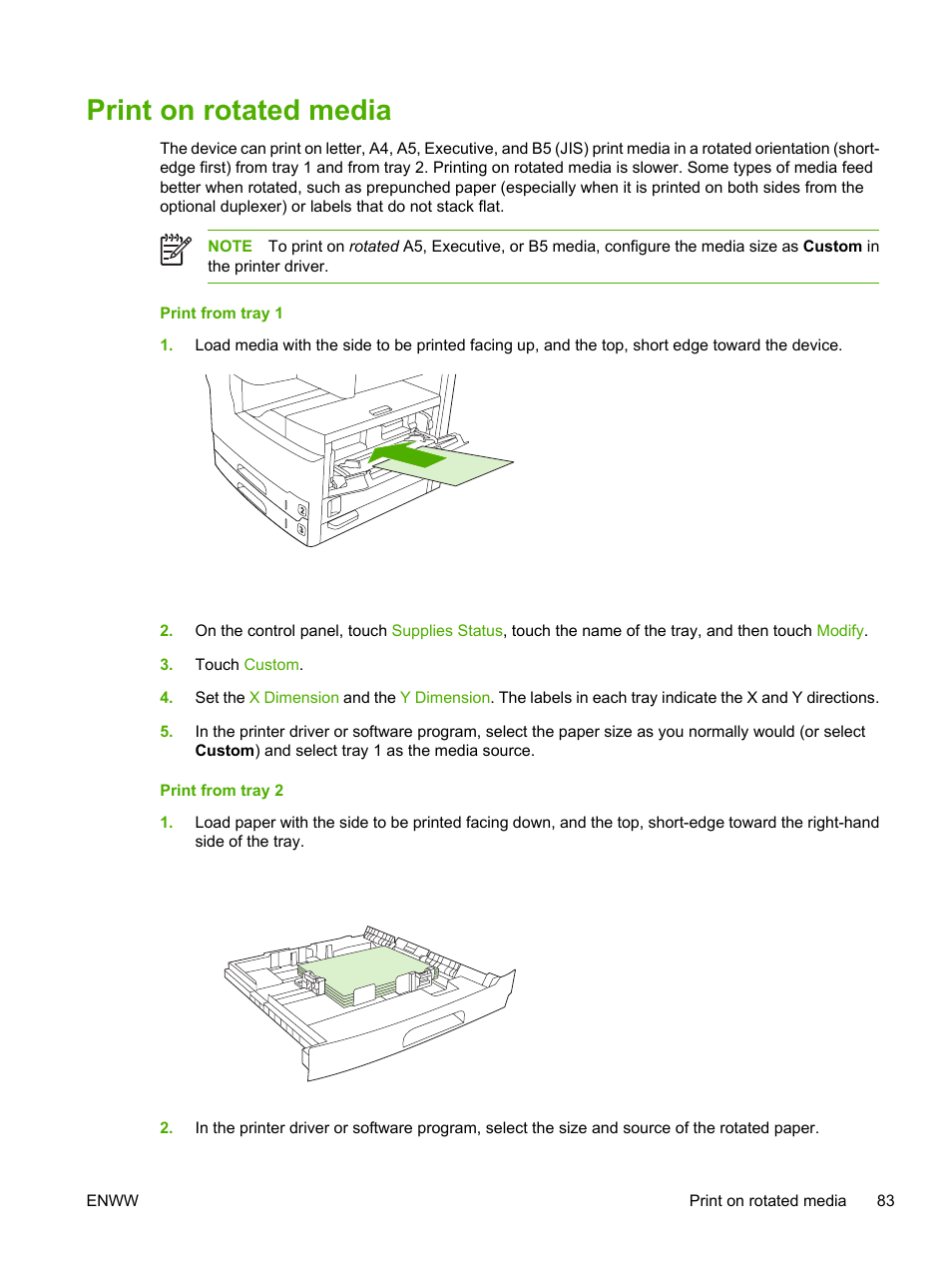 Print on rotated media

The device can print on letter, A4, A5, Executive, and B5 (JIS) print media in a rotated orientation (short-edge first) from tray 1 and from tray 2. Printing on rotated media is slower. Some types of media feed better when rotated, such as prepunched paper (especially when it is printed on both sides from the optional duplexer) or labels that do not stack flat.

NOTE To print on rotated A5, Executive, or B5 media, configure the media size as Custom in the printer driver.

Print from tray 1

1. Load media with the side to be printed facing up, and the top, short edge toward the device.

2 
3

2. On the control panel, touch Supplies Status, touch the name of the tray, and then touch Modify.

3. Touch Custom.

4. Set the X Dimension and the Y Dimension. The labels in each tray indicate the X and Y directions.

5. In the printer driver or software program, select the paper size as you normally would (or select Custom) and select tray 1 as the media source.

Print from tray 2

1. Load paper with the side to be printed facing down, and the top, short-edge toward the right-hand side of the tray.

2. In the printer driver or software program, select the size and source of the rotated paper.

ENWW Print on rotated media 83