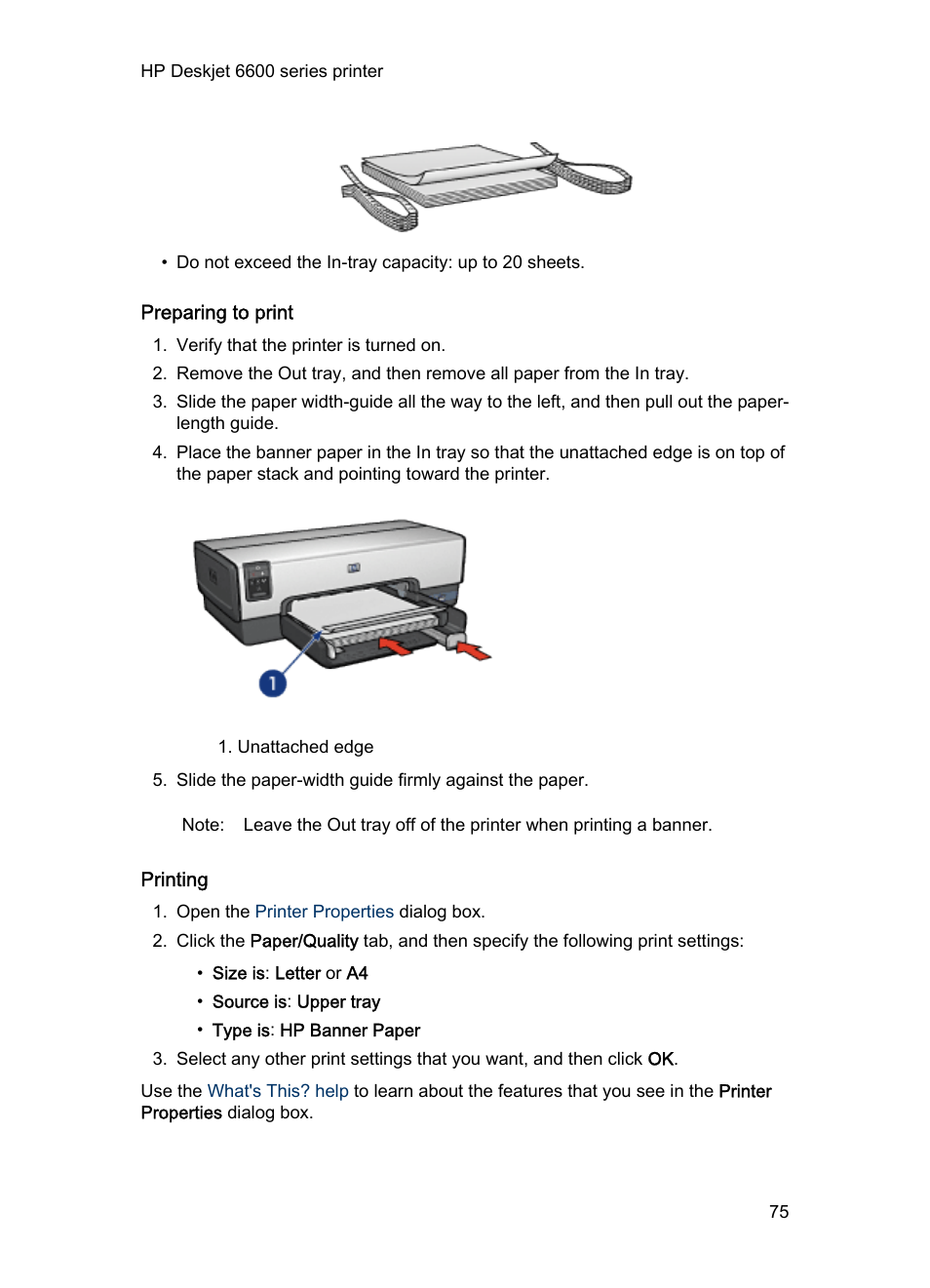 HP Deskjet 6600 series printer

• Do not exceed the In-tray capacity: up to 20 sheets.

Preparing to print

1. Verify that the printer is turned on.
2. Remove the Out tray, and then remove all paper from the In tray.
3. Slide the paper width-guide all the way to the left, and then pull out the paper-length guide.
4. Place the banner paper in the In tray so that the unattached edge is on top of the paper stack and pointing toward the printer.

1

1. Unattached edge

5. Slide the paper-width guide firmly against the paper.

Note: Leave the Out tray off of the printer when printing a banner.

Printing

1. Open the Printer Properties dialog box.
2. Click the Paper/Quality tab, and then specify the following print settings:
• Size is: Letter or A4
• Source is: Upper tray
• Type is: HP Banner Paper
3. Select any other print settings that you want, and then click OK.

Use the What's This? help to learn about the features that you see in the Printer Properties dialog box.

75