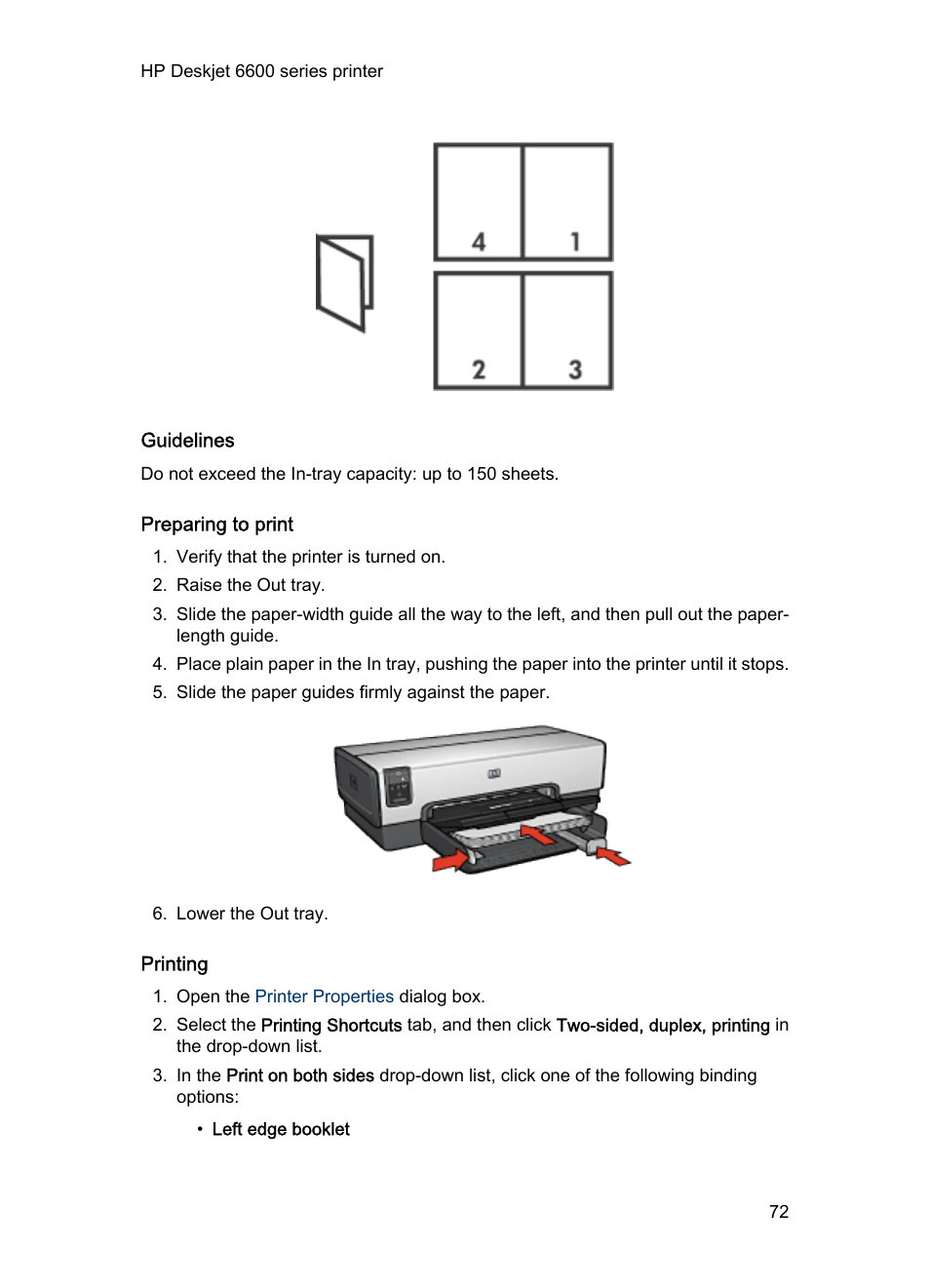 HP Deskjet 6600 series printer

4 1
2 3

Guidelines

Do not exceed the In-tray capacity: up to 150 sheets.

Preparing to print

1. Verify that the printer is turned on.
2. Raise the Out tray.
3. Slide the paper-width guide all the way to the left, and then pull out the paper-length guide.
4. Place plain paper in the In tray, pushing the paper into the printer until it stops.
5. Slide the paper guides firmly against the paper.

6. Lower the Out tray.

Printing

1. Open the Printer Properties dialog box.
2. Select the Printing Shortcuts tab, and then click Two-sided, duplex, printing in the drop-down list.
3. In the Print on both sides drop-down list, click one of the following binding options:
• Left edge booklet

72