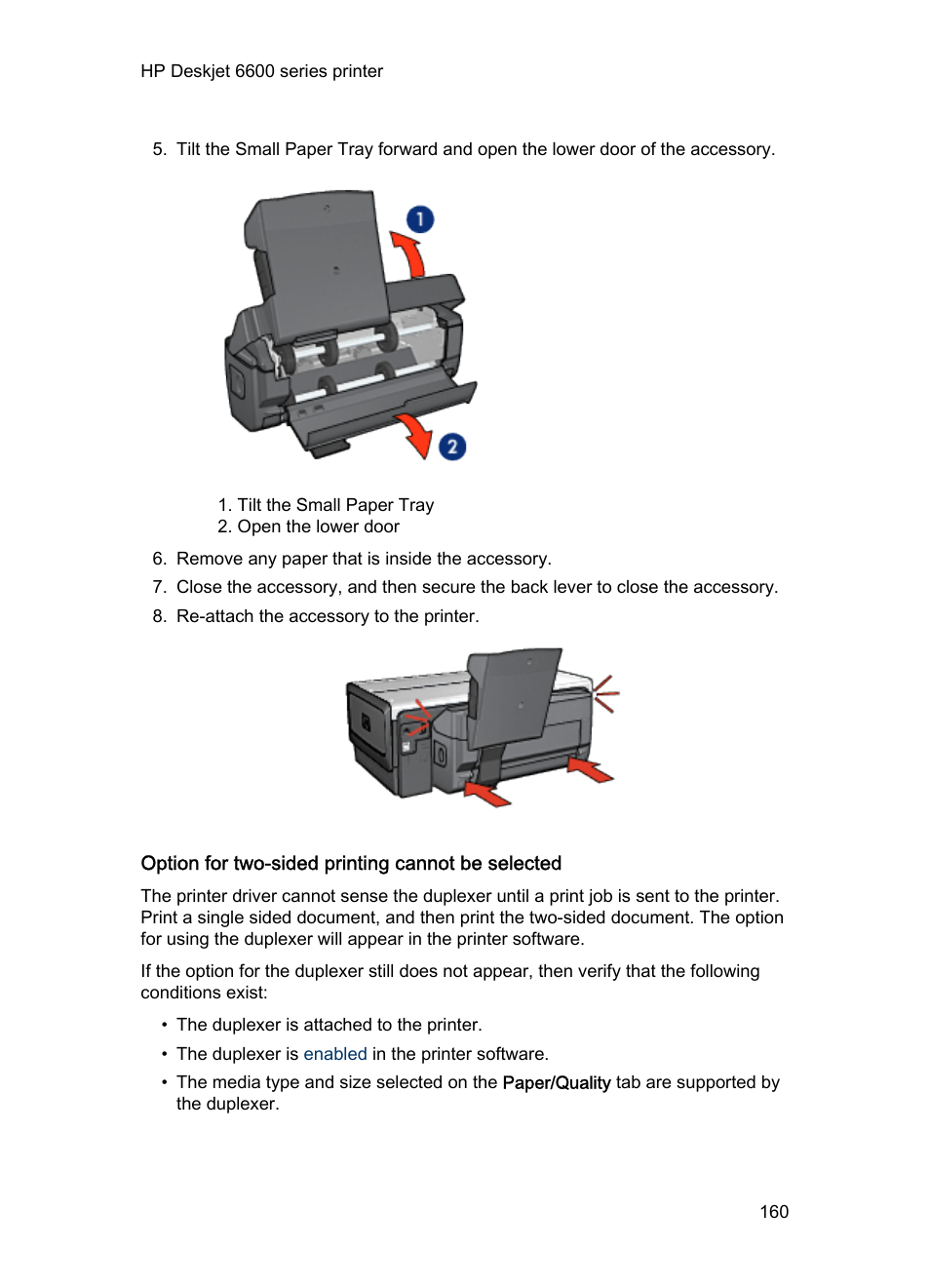 HP Deskjet 6600 series printer

5. Tilt the Small Paper Tray forward and open the lower door of the accessory.

1

2

1. Tilt the Small Paper Tray
2. Open the lower door

6. Remove any paper that is inside the accessory.
7. Close the accessory, and then secure the back lever to close the accessory.
8. Re-attach the accessory to the printer.

Option for two-sided printing cannot be selected

The printer driver cannot sense the duplexer until a print job is sent to the printer. Print a single sided document, and then print the two-sided document. The option for using the duplexer will appear in the printer software.

If the option for the duplexer still does not appear, then verify that the following conditions exist:

• The duplexer is attached to the printer.
• The duplexer is enabled in the printer software.
• The media type and size selected on the Paper/Quality tab are supported by the duplexer.

160