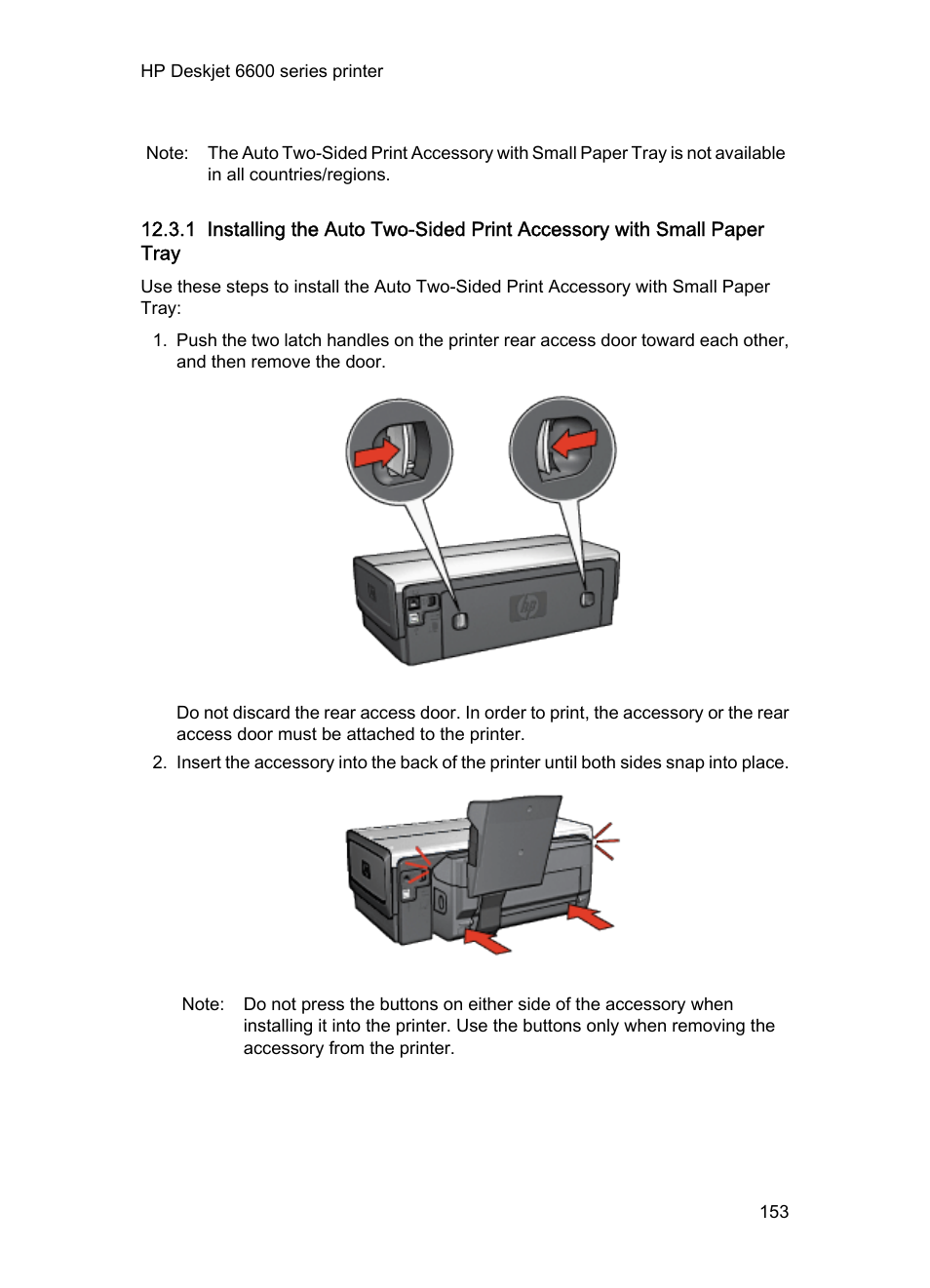 HP Deskjet 6600 series printer

Note: The Auto Two-Sided Print Accessory with Small Paper Tray is not available in all countries/regions.

12.3.1 Installing the Auto Two-Sided Print Accessory with Small Paper Tray

Use these steps to install the Auto Two-Sided Print Accessory with Small Paper Tray:

1. Push the two latch handles on the printer rear access door toward each other, and then remove the door.

Do not discard the rear access door. In order to print, the accessory or the rear access door must be attached to the printer.

2. Insert the accessory into the back of the printer until both sides snap into place.

Note: Do not press the buttons on either side of the accessory when installing it into the printer. Use the buttons only when removing the accessory from the printer.

153