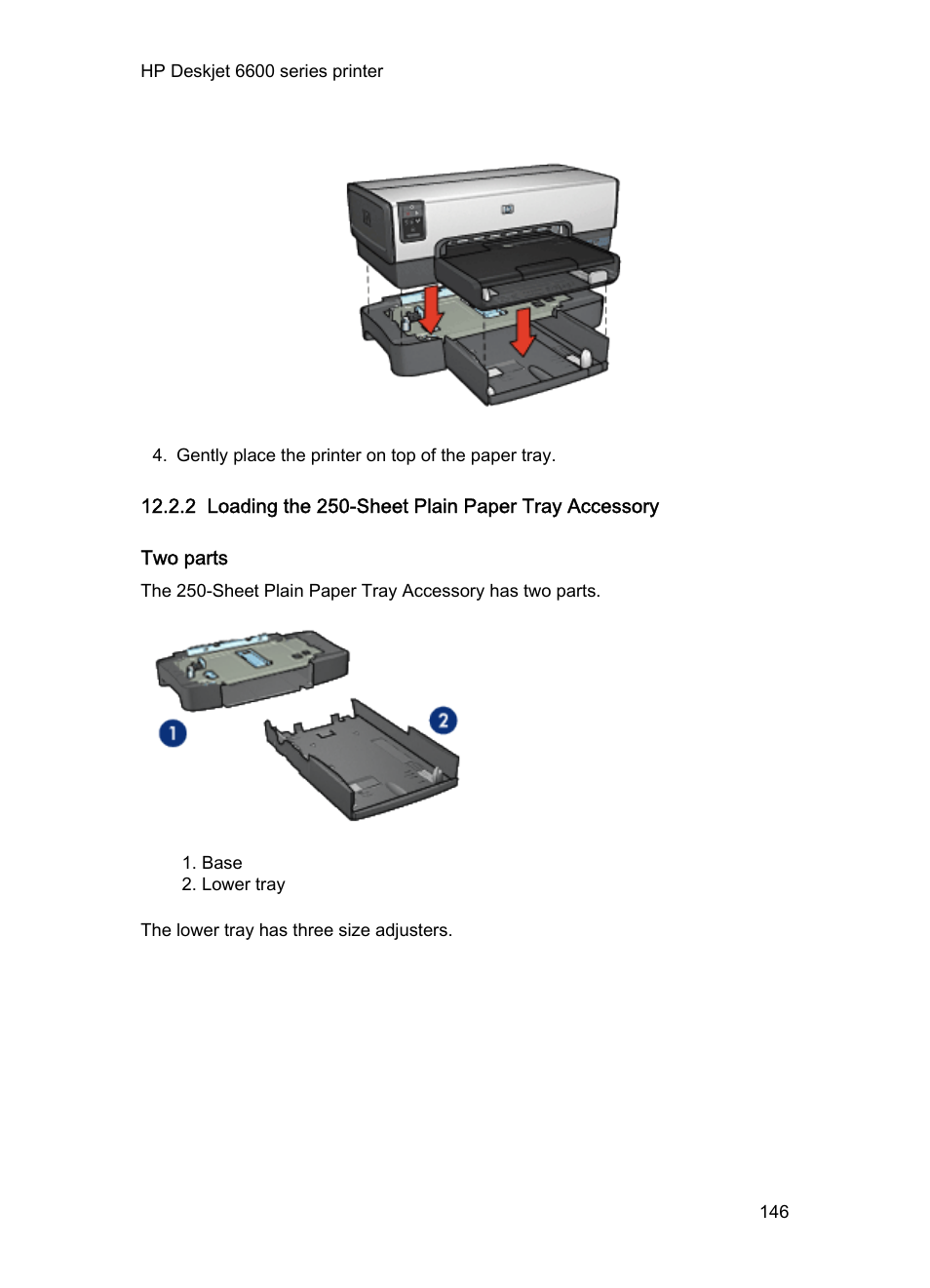 HP Deskjet 6600 series printer

4. Gently place the printer on top of the paper tray.

12.2.2 Loading the 250-Sheet Plain Paper Tray Accessory

Two parts

The 250-Sheet Plain Paper Tray Accessory has two parts.

1

2

1. Base
2. Lower tray

The lower tray has three size adjusters.

146