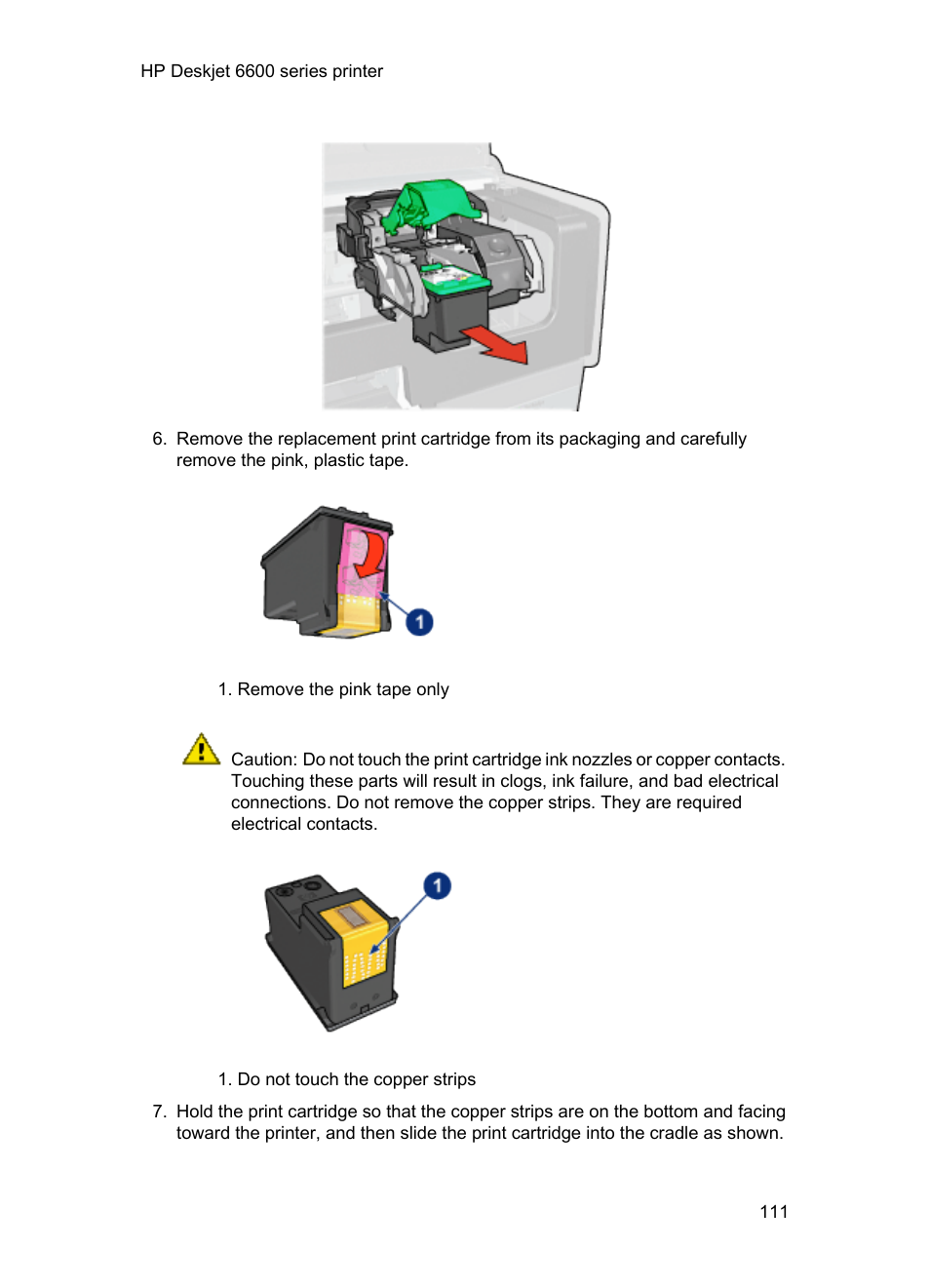 HP Deskjet 6600 series printer

6. Remove the replacement print cartridge from its packaging and carefully remove the pink, plastic tape.

1

1. Remove the pink tape only

Caution: Do not touch the print cartridge ink nozzles or copper contacts. Touching these parts will result in clogs, ink failure, and bad electrical connections. Do not remove the copper strips. They are required electrical contacts.

1

1. Do not touch the copper strips

7. Hold the print cartridge so that the copper strips are on the bottom and facing toward the printer, and then slide the print cartridge into the cradle as shown.

111