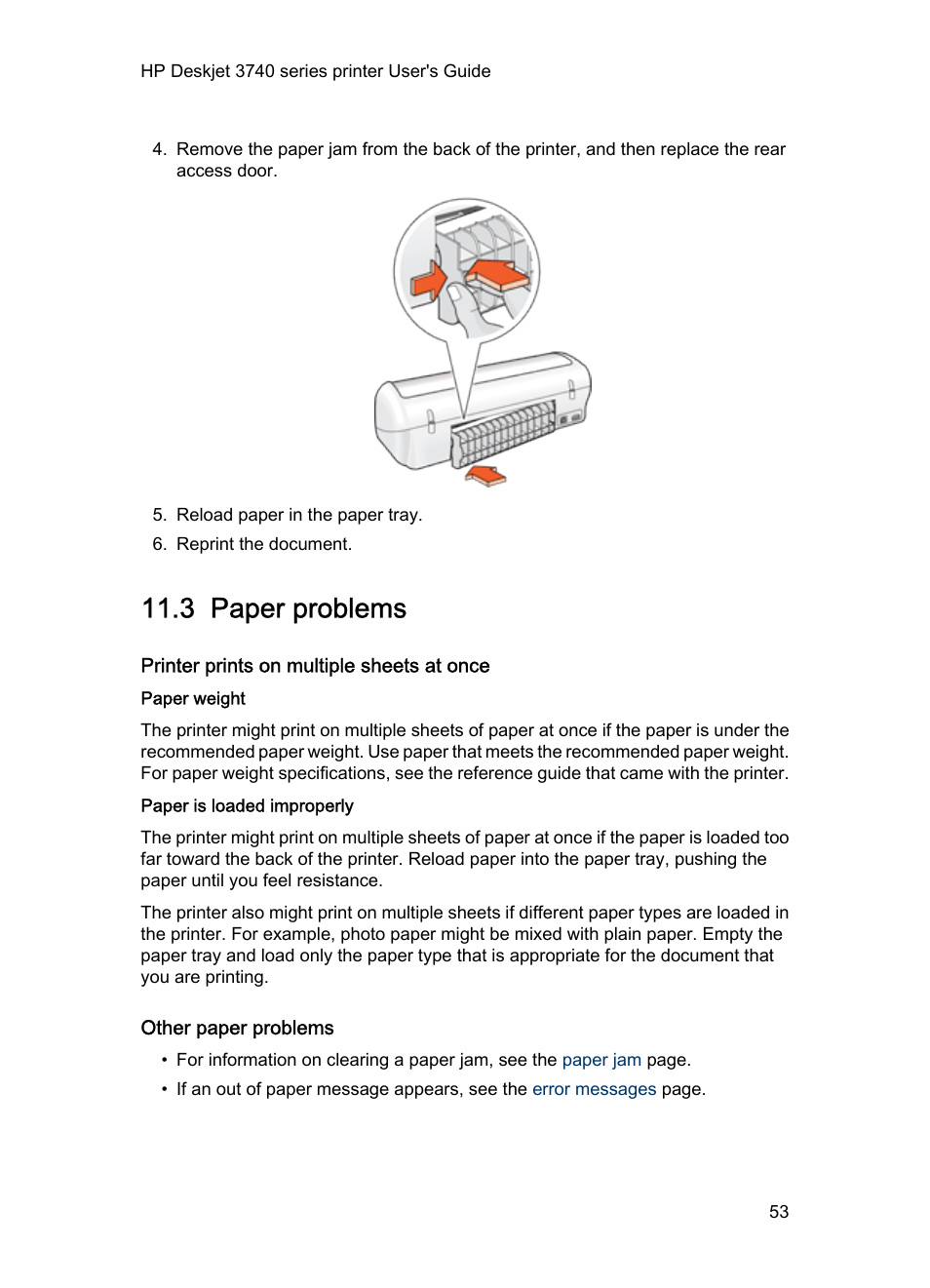 HP Deskjet 3740 series printer User's Guide

4. Remove the paper jam from the back of the printer, and then replace the rear access door.

5. Reload paper in the paper tray.

6. Reprint the document.

11.3 Paper problems

Printer prints on multiple sheets at once

Paper weight

The printer might print on multiple sheets of paper at once if the paper is under the recommended paper weight. Use paper that meets the recommended paper weight. For paper weight specifications, see the reference guide that came with the printer.

Paper is loaded improperly

The printer might print on multiple sheets of paper at once if the paper is loaded too far toward the back of the printer. Reload paper into the paper tray, pushing the paper until you feel resistance.

The printer also might print on multiple sheets if different paper types are loaded in the printer. For example, photo paper might be mixed with plain paper. Empty the paper tray and load only the paper type that is appropriate for the document that you are printing.

Other paper problems

• For information on clearing a paper jam, see the paper jam page.

• If an out of paper message appears, see the error messages page.

53