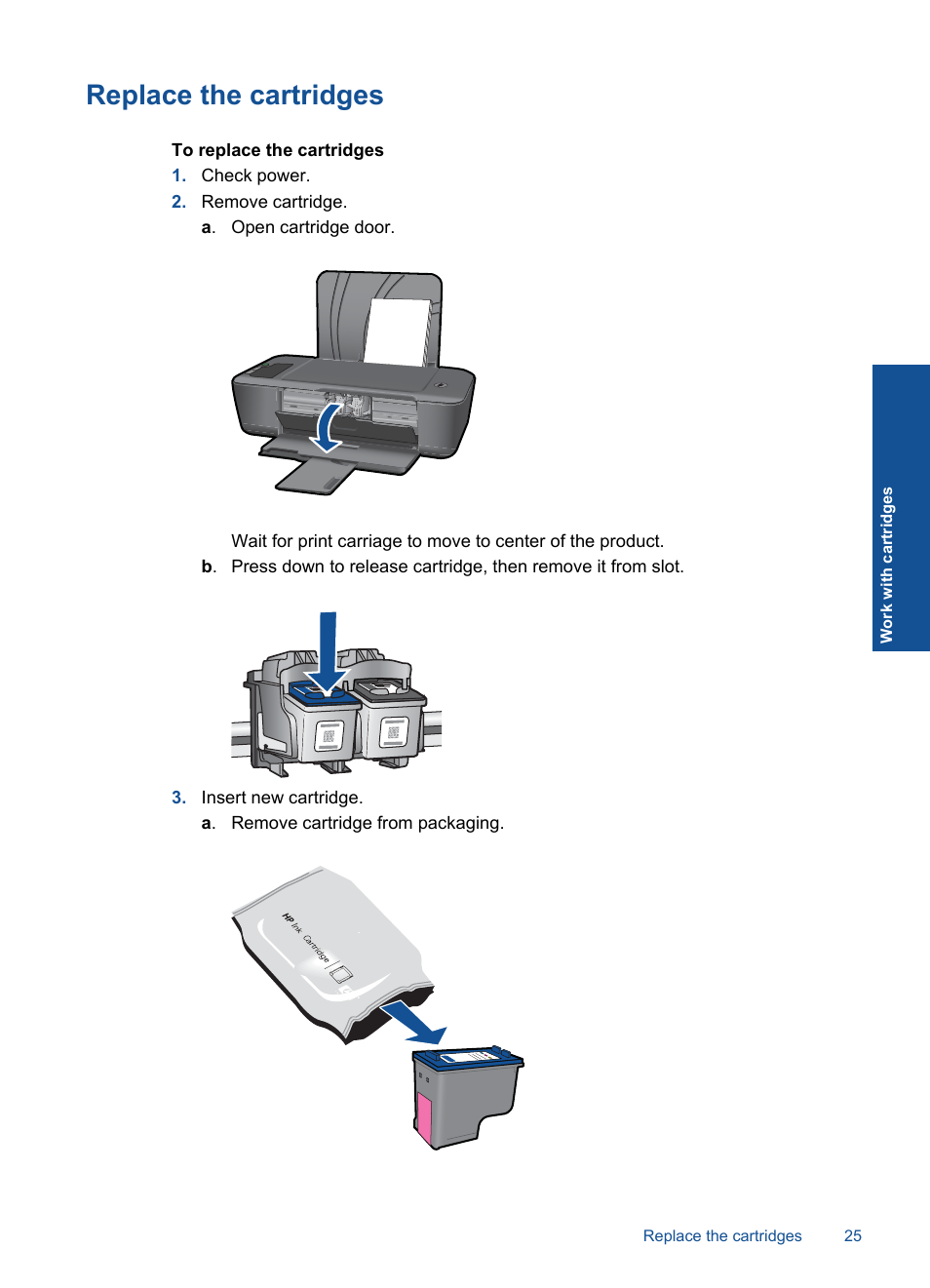 Replace the cartridges

To replace the cartridges

1. Check power.

2. Remove cartridge.

a. Open cartridge door.

Wait for print carriage to move to center of the product.

b. Press down to release cartridge, then remove it from slot.

3. Insert new cartridge.

a. Remove cartridge from packaging.

HP Ink Cartridge

Work with cartridges

Replace the cartridges 25