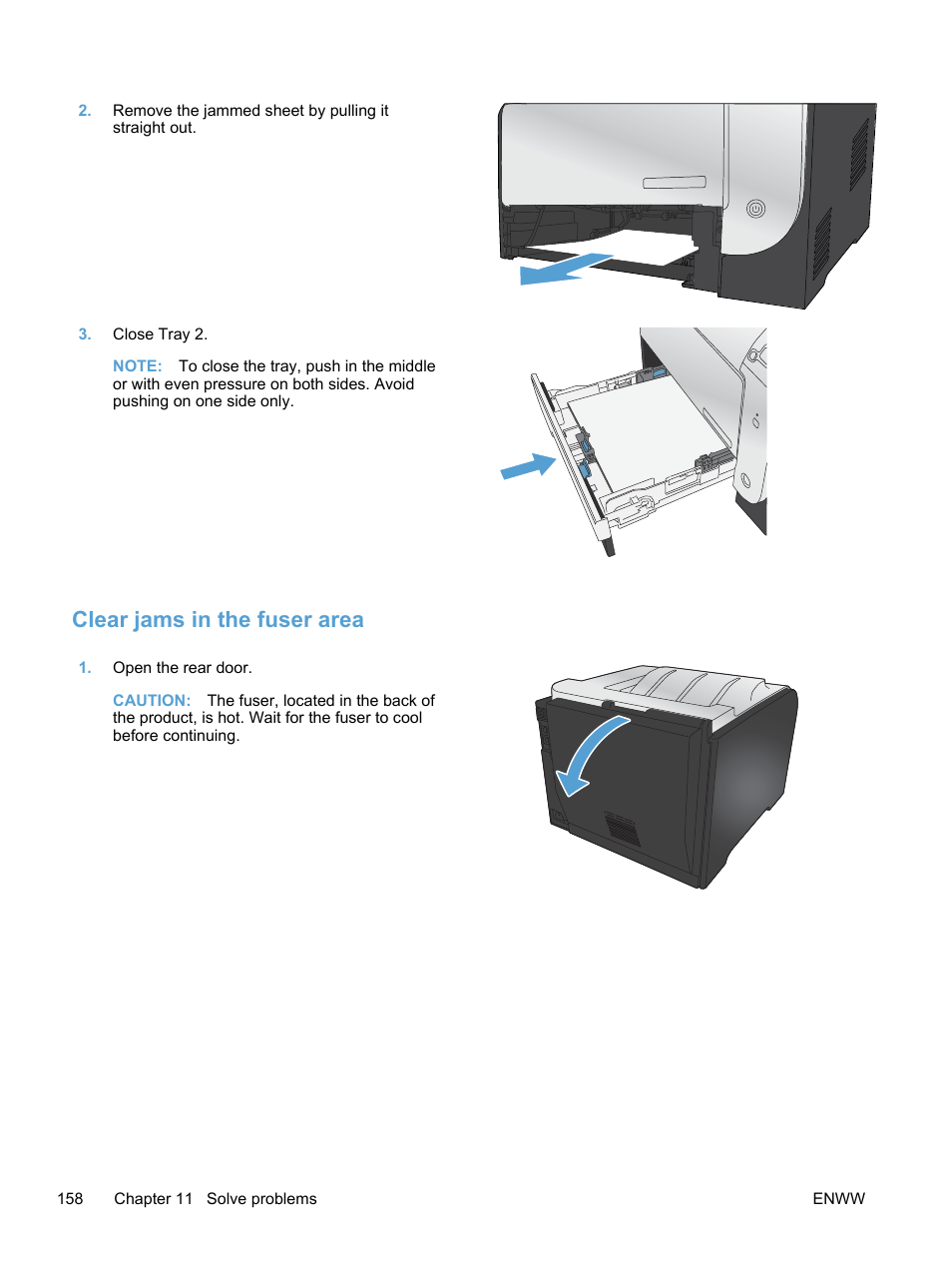 2. Remove the jammed sheet by pulling it straight out.

3. Close Tray 2.

NOTE: To close the tray, push in the middle or with even pressure on both sides. Avoid pushing on one side only.

Clear jams in the fuser area

1. Open the rear door.

CAUTION: The fuser, located in the back of the product, is hot. Wait for the fuser to cool before continuing.

158 Chapter 11 Solve problems ENWW