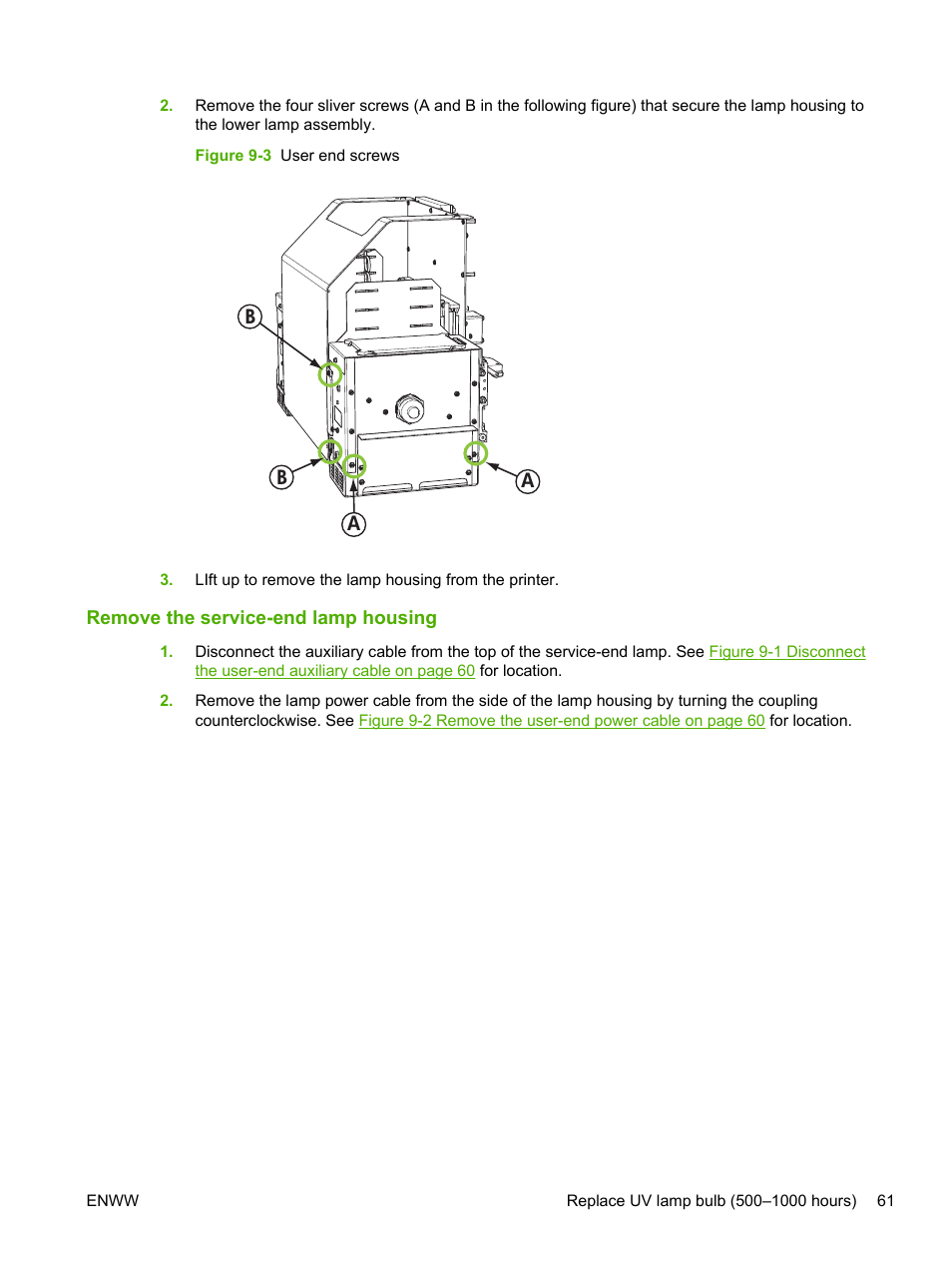 2. Remove the four sliver screws (A and B in the following figure) that secure the lamp housing to the lower lamp assembly.

Figure 9-3 User end screws

B

B

A

A

3. LIft up to remove the lamp housing from the printer.

Remove the service-end lamp housing

1. Disconnect the auxiliary cable from the top of the service-end lamp. See Figure 9-1 Disconnect the user-end auxiliary cable on page 60 for location.

2. Remove the lamp power cable from the side of the lamp housing by turning the coupling counterclockwise. See Figure 9-2 Remove the user-end power cable on page 60 for location.

ENWW

Replace UV lamp bulb (500–1000 hours) 61