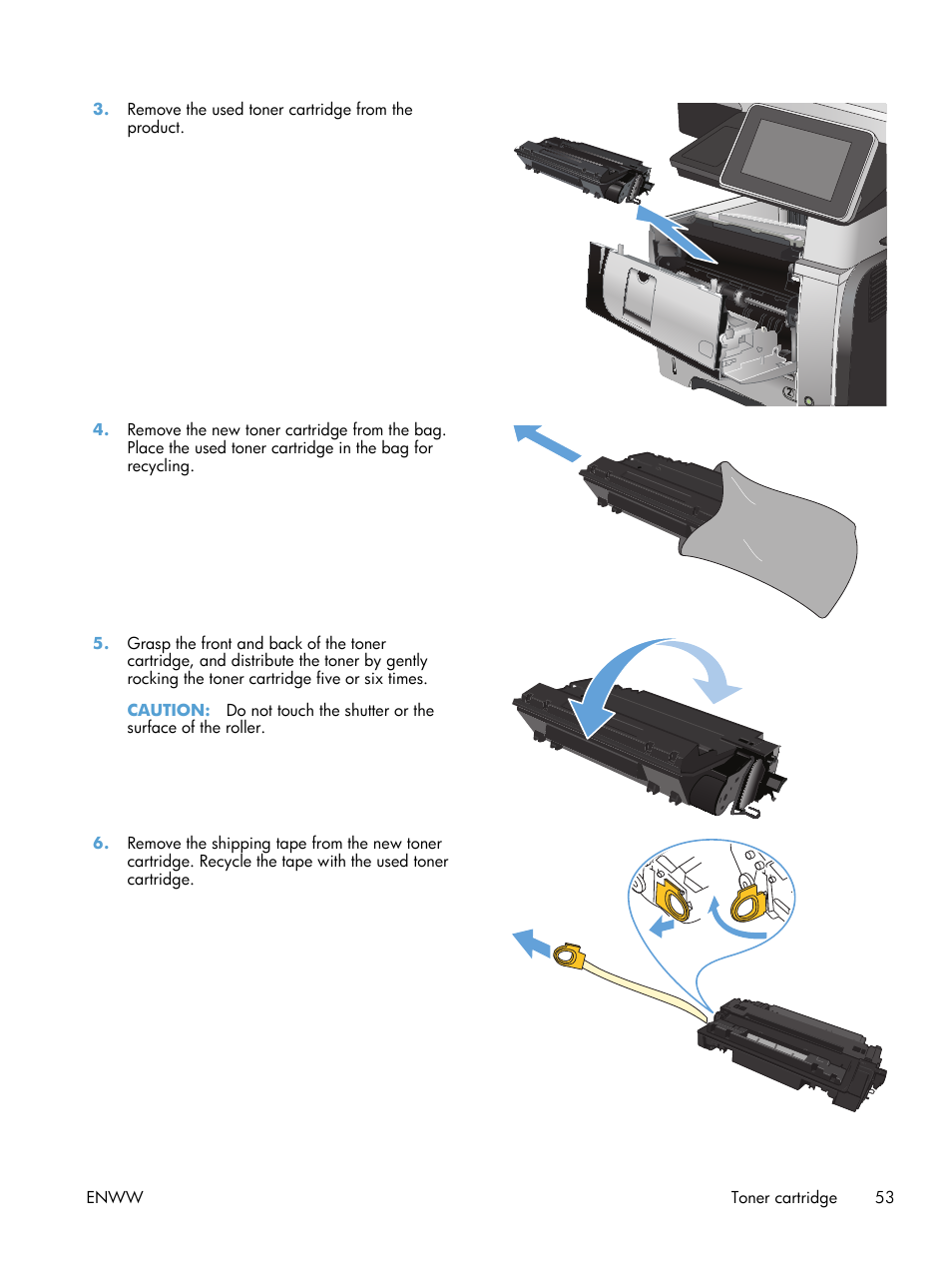 3. Remove the used toner cartridge from the product.

4. Remove the new toner cartridge from the bag. Place the used toner cartridge in the bag for recycling.

5. Grasp the front and back of the toner cartridge, and distribute the toner by gently rocking the toner cartridge five or six times.

CAUTION: Do not touch the shutter or the surface of the roller.

6. Remove the shipping tape from the new toner cartridge. Recycle the tape with the used toner cartridge.

ENWW Toner cartridge 53