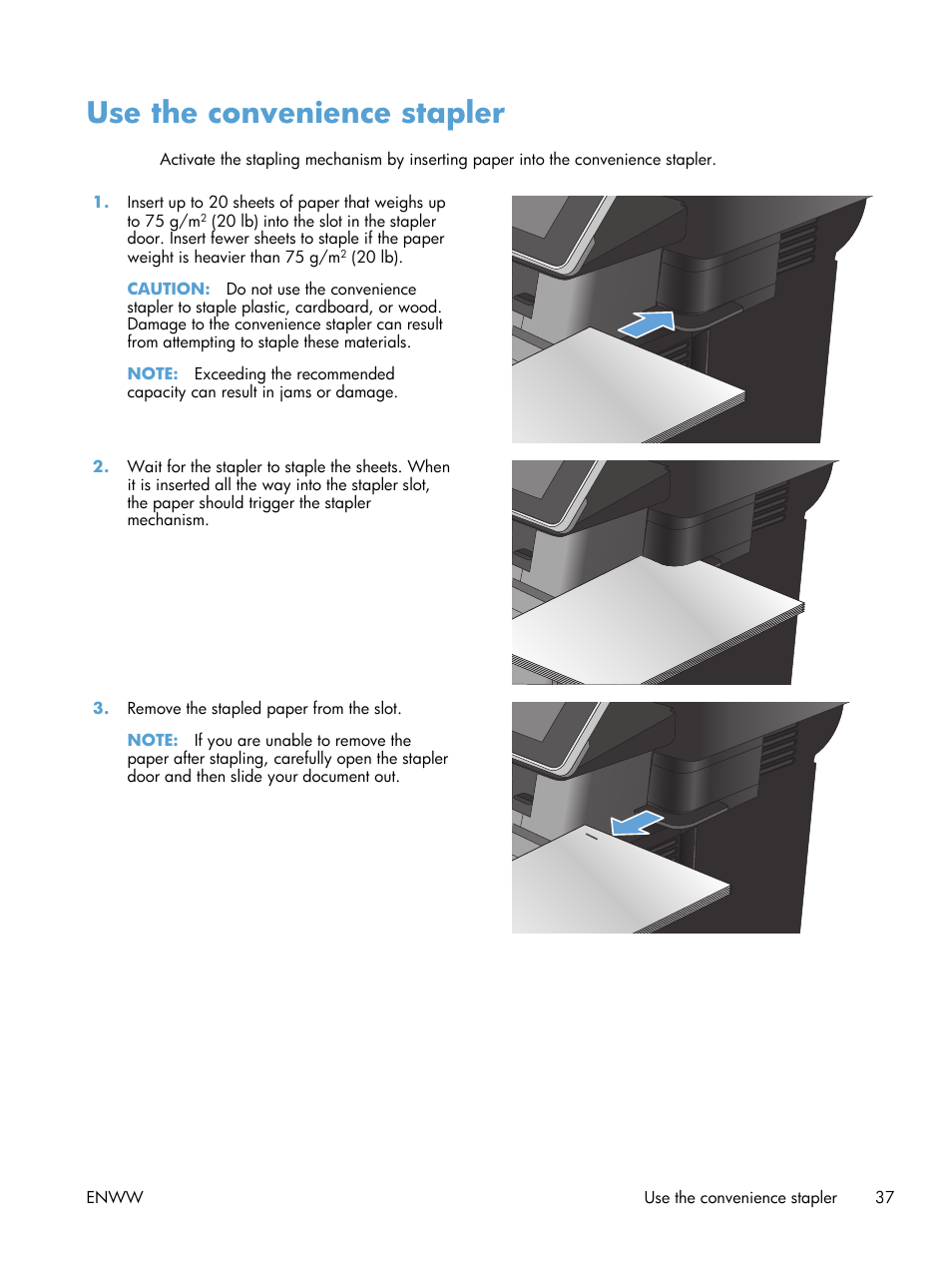 Use the convenience stapler

Activate the stapling mechanism by inserting paper into the convenience stapler.

1. Insert up to 20 sheets of paper that weighs up to 75 g/m$^2$ (20 lb) into the slot in the stapler door. Insert fewer sheets to staple if the paper weight is heavier than 75 g/m$^2$ (20 lb).

CAUTION: Do not use the convenience stapler to staple plastic, cardboard, or wood. Damage to the convenience stapler can result from attempting to staple these materials.

NOTE: Exceeding the recommended capacity can result in jams or damage.

2. Wait for the stapler to staple the sheets. When it is inserted all the way into the stapler slot, the paper should trigger the stapler mechanism.

3. Remove the stapled paper from the slot.

NOTE: If you are unable to remove the paper after stapling, carefully open the stapler door and then slide your document out.

ENWW

Use the convenience stapler 37