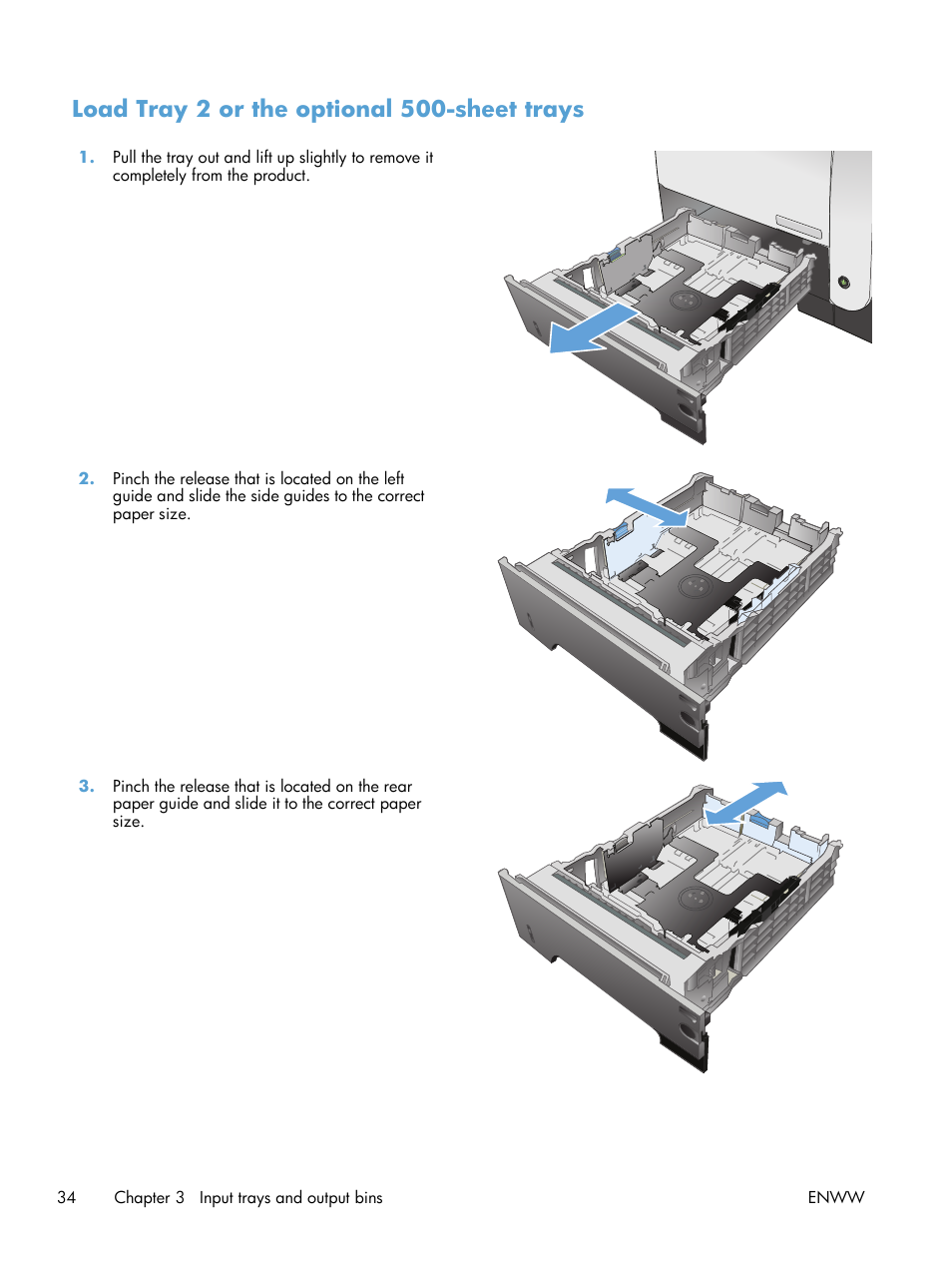 Load Tray 2 or the optional 500-sheet trays

1. Pull the tray out and lift up slightly to remove it completely from the product.

2. Pinch the release that is located on the left guide and slide the side guides to the correct paper size.

3. Pinch the release that is located on the rear paper guide and slide it to the correct paper size.

34 Chapter 3 Input trays and output bins ENWW