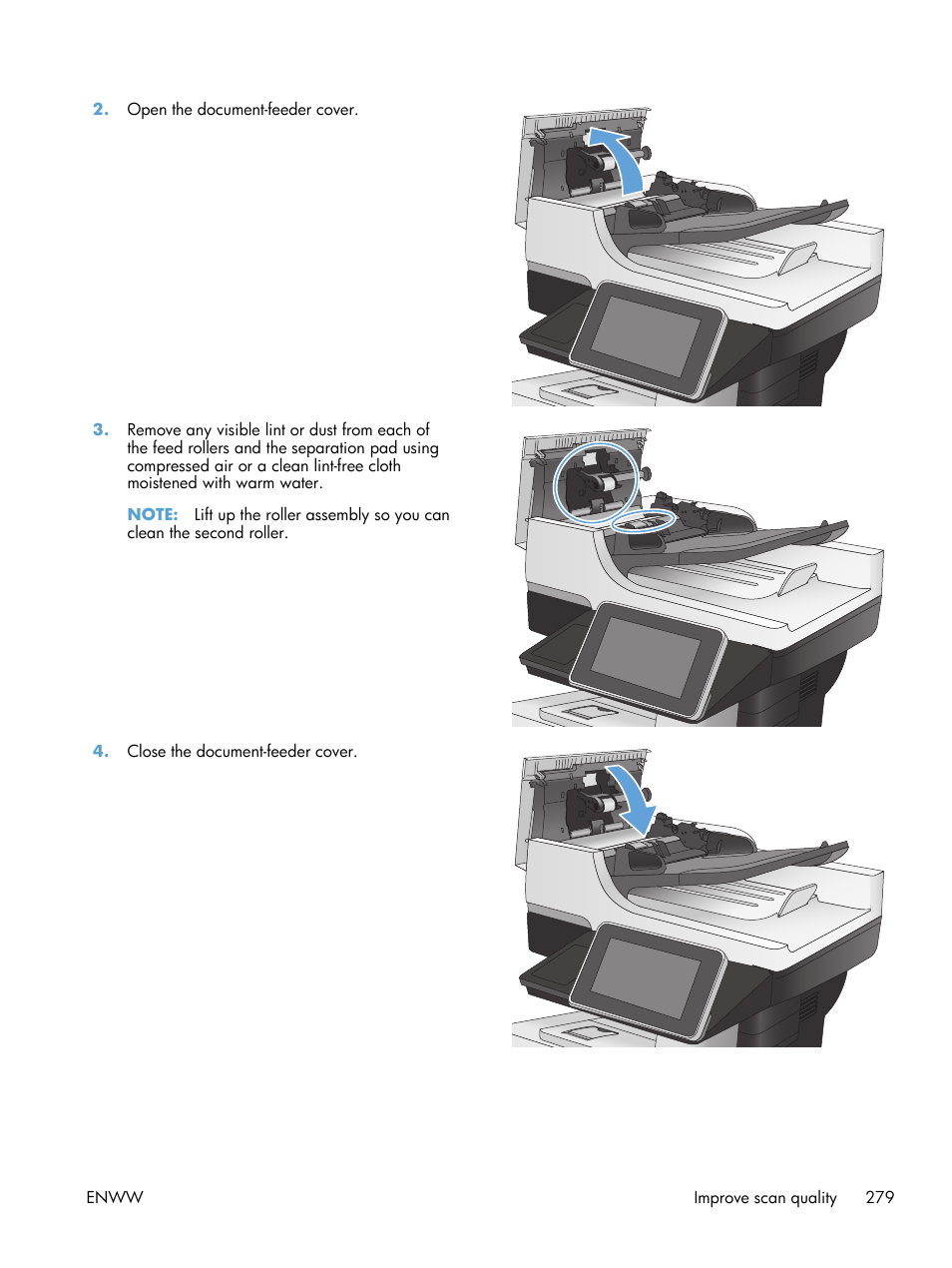 2. Open the document-feeder cover.

3. Remove any visible lint or dust from each of the feed rollers and the separation pad using compressed air or a clean lint-free cloth moistened with warm water.

NOTE: Lift up the roller assembly so you can clean the second roller.

4. Close the document-feeder cover.

ENWW

Improve scan quality 279