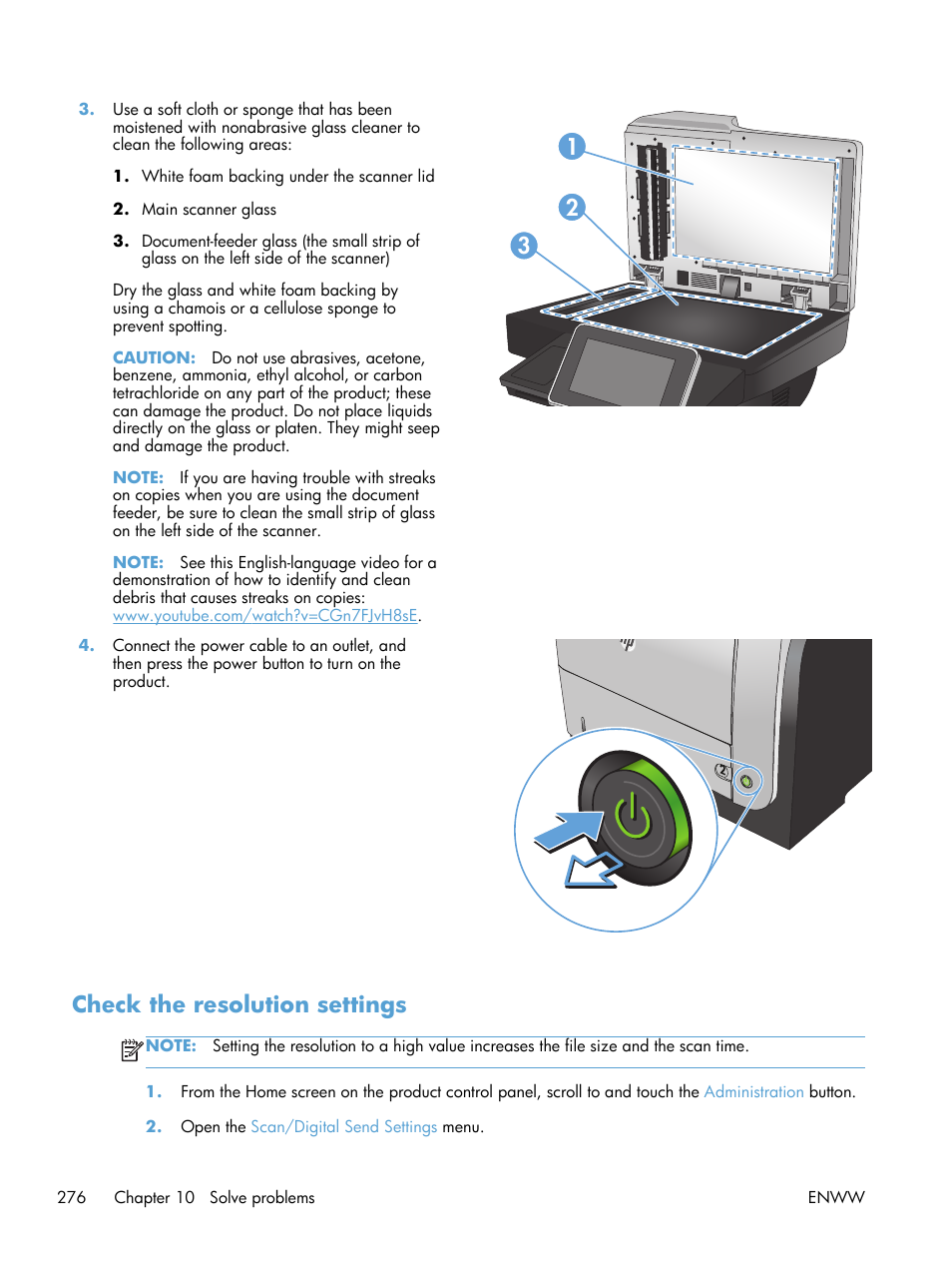 3. Use a soft cloth or sponge that has been moistened with nonabrasive glass cleaner to clean the following areas:

1. White foam backing under the scanner lid

2. Main scanner glass

3. Document-feeder glass (the small strip of glass on the left side of the scanner)

Dry the glass and white foam backing by using a chamois or a cellulose sponge to prevent spotting.

CAUTION: Do not use abrasives, acetone, benzene, ammonia, ethyl alcohol, or carbon tetrachloride on any part of the product; these can damage the product. Do not place liquids directly on the glass or platen. They might seep and damage the product.

NOTE: If you are having trouble with streaks on copies when you are using the document feeder, be sure to clean the small strip of glass on the left side of the scanner.

NOTE: See this English-language video for a demonstration of how to identify and clean debris that causes streaks on copies: www.youtube.com/watch?v=CGn7FJvH8sE.

4. Connect the power cable to an outlet, and then press the power button to turn on the product.

1
2
3

Check the resolution settings

NOTE: Setting the resolution to a high value increases the file size and the scan time.

1. From the Home screen on the product control panel, scroll to and touch the Administration button.

2. Open the Scan/Digital Send Settings menu.

276 Chapter 10 Solve problems ENWW