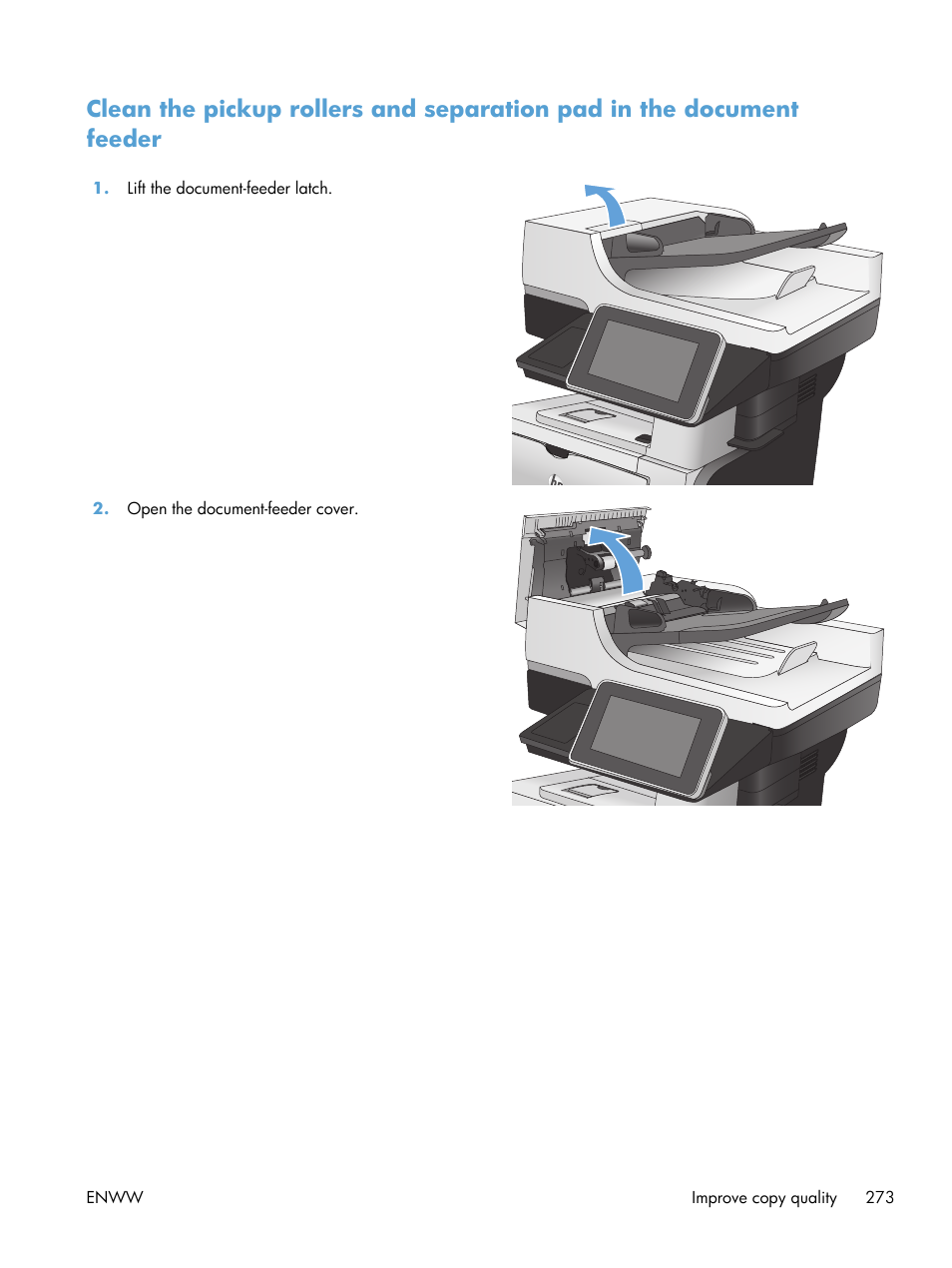 Clean the pickup rollers and separation pad in the document feeder

1. Lift the document-feeder latch.

2. Open the document-feeder cover.

ENWW

Improve copy quality 273