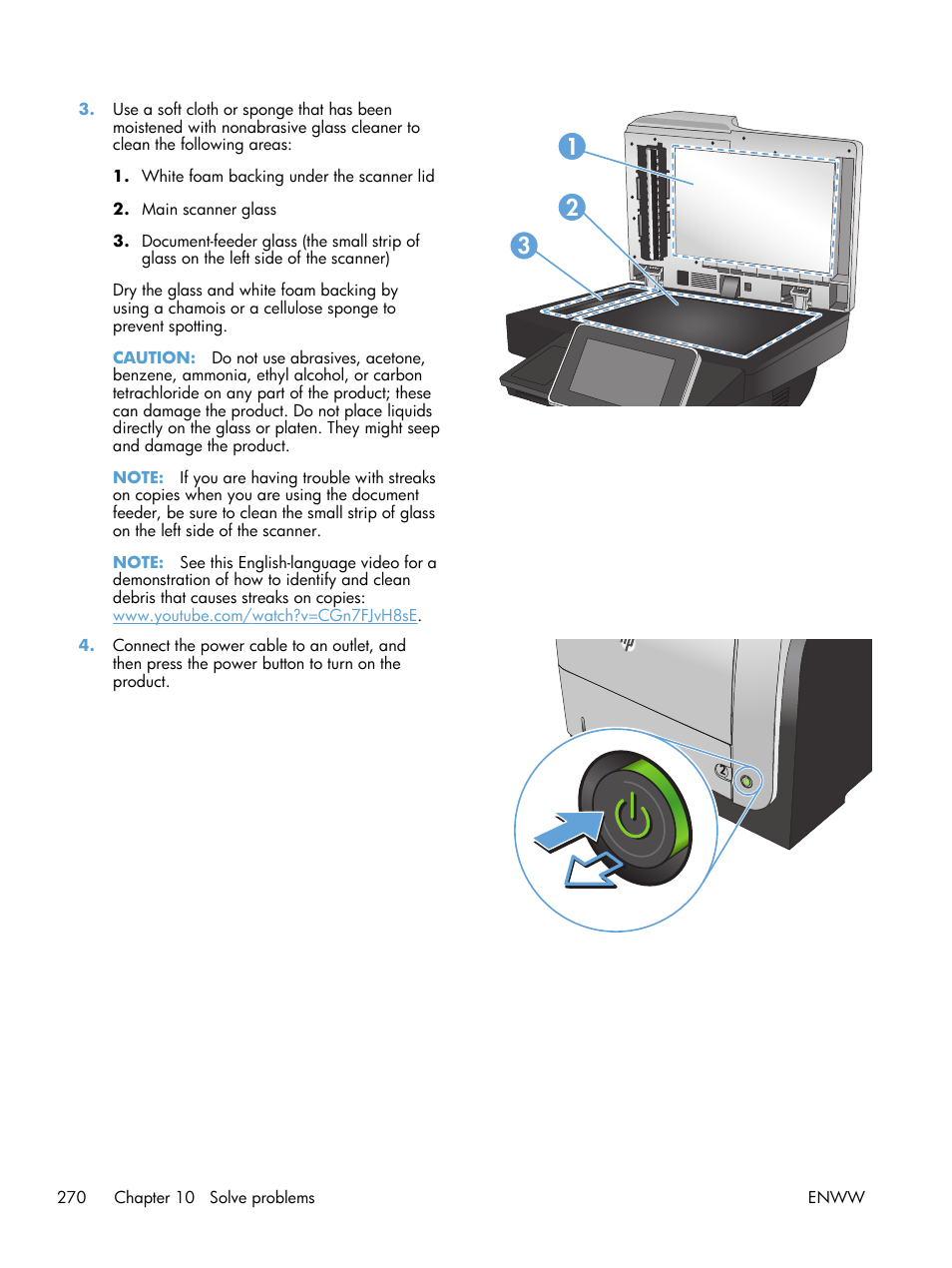 3. Use a soft cloth or sponge that has been moistened with nonabrasive glass cleaner to clean the following areas:

1. White foam backing under the scanner lid

2. Main scanner glass

3. Document-feeder glass (the small strip of glass on the left side of the scanner)

Dry the glass and white foam backing by using a chamois or a cellulose sponge to prevent spotting.

CAUTION: Do not use abrasives, acetone, benzene, ammonia, ethyl alcohol, or carbon tetrachloride on any part of the product; these can damage the product. Do not place liquids directly on the glass or platen. They might seep and damage the product.

NOTE: If you are having trouble with streaks on copies when you are using the document feeder, be sure to clean the small strip of glass on the left side of the scanner.

NOTE: See this English-language video for a demonstration of how to identify and clean debris that causes streaks on copies: www.youtube.com/watch?v=CGn7FJvH8sE.

1

2

3

4. Connect the power cable to an outlet, and then press the power button to turn on the product.

270 Chapter 10 Solve problems ENWW