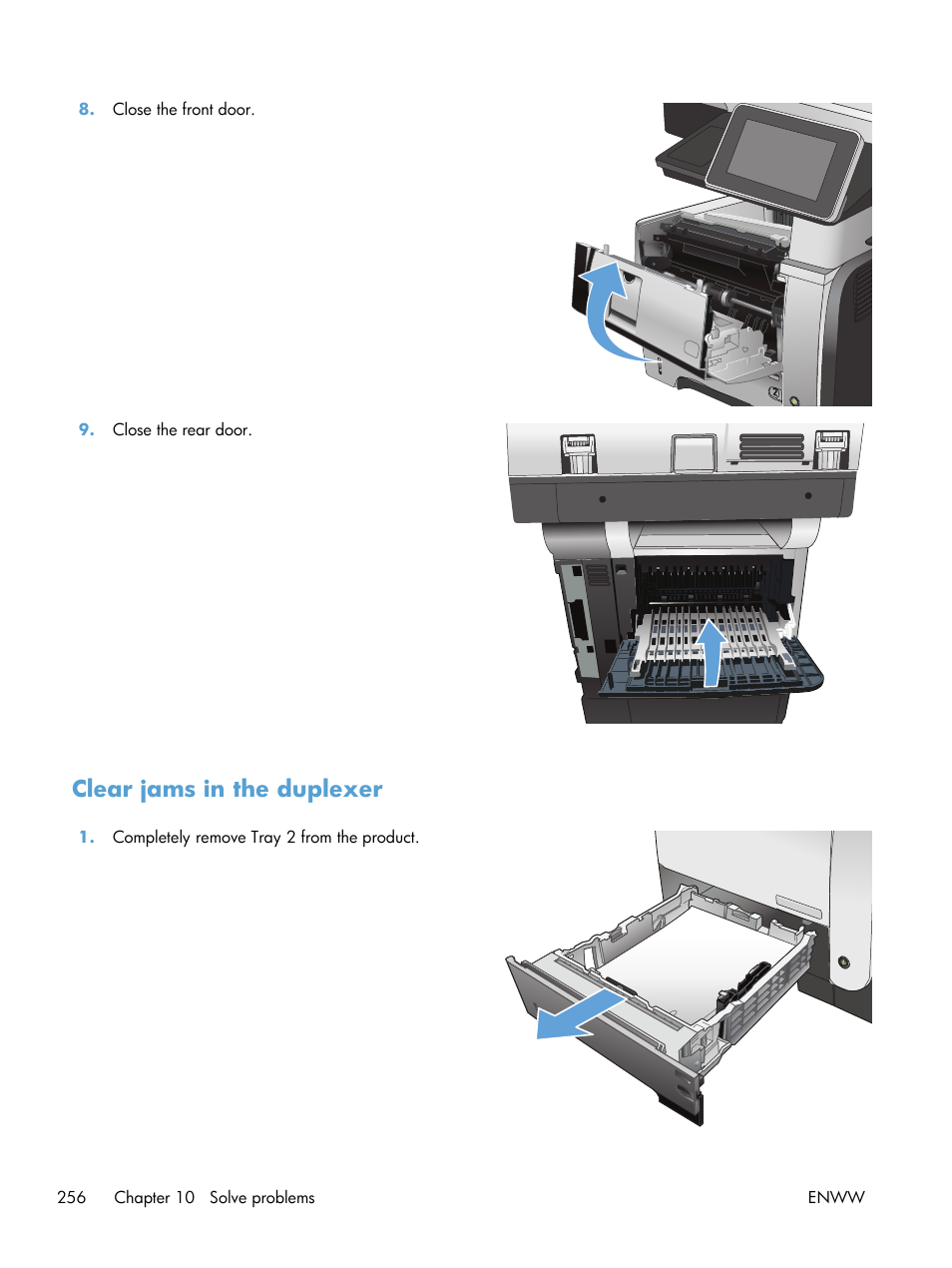 8. Close the front door.

9. Close the rear door.

Clear jams in the duplexer

1. Completely remove Tray 2 from the product.

256 Chapter 10 Solve problems ENWW