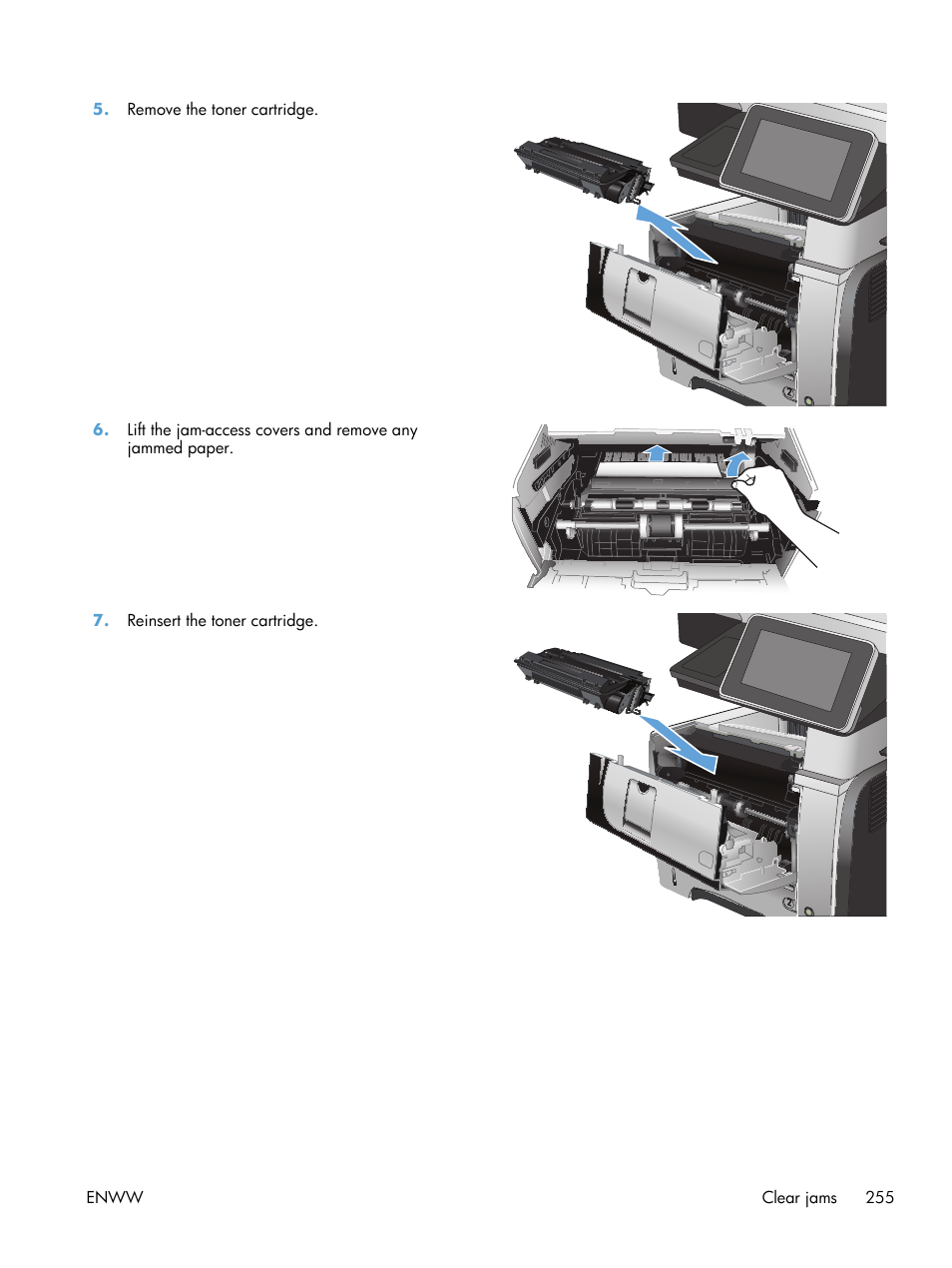 5. Remove the toner cartridge.

6. Lift the jam-access covers and remove any jammed paper.

7. Reinsert the toner cartridge.

ENWW

Clear jams 255