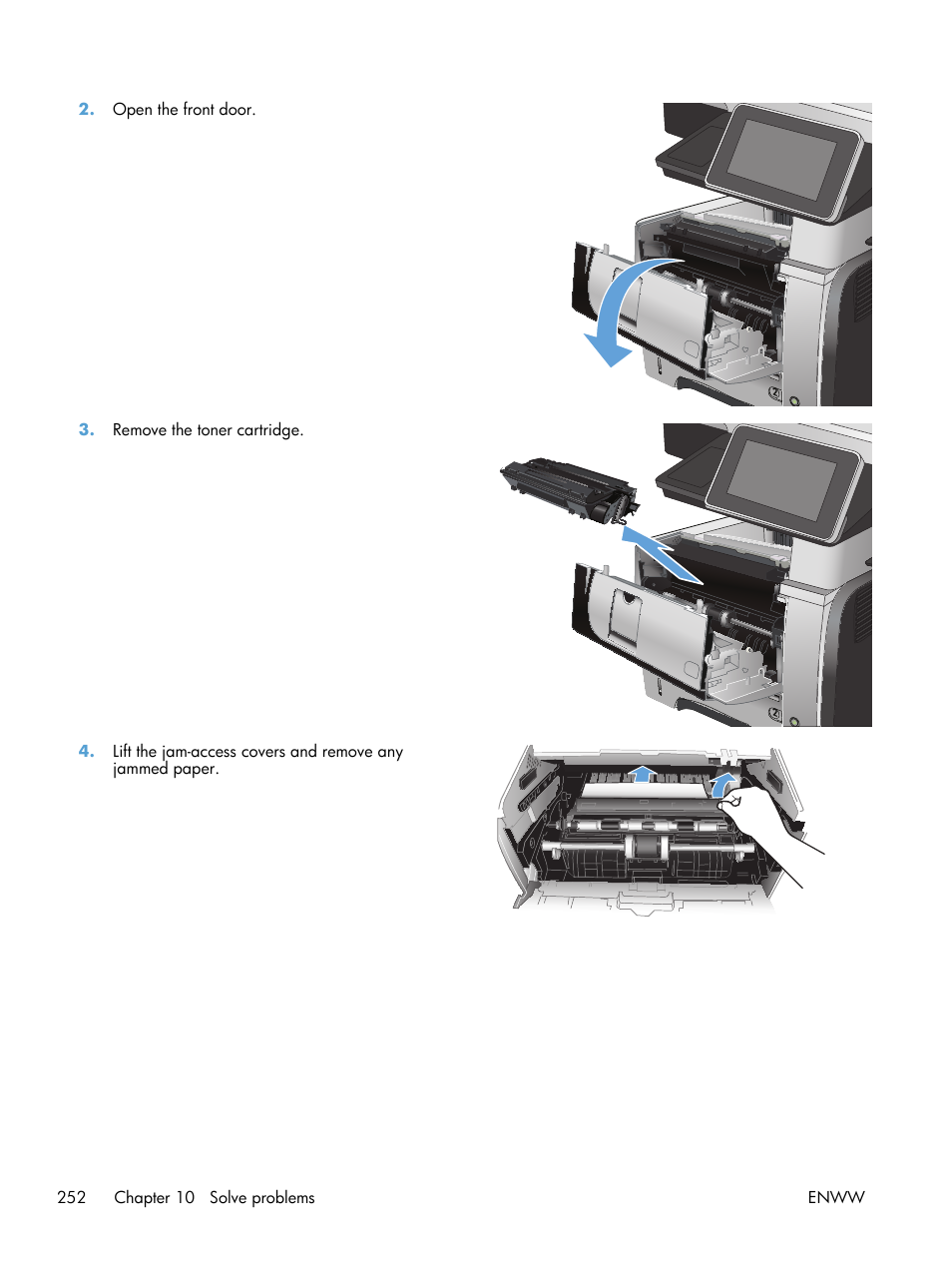 2. Open the front door.

3. Remove the toner cartridge.

4. Lift the jam-access covers and remove any jammed paper.

252 Chapter 10 Solve problems ENWW