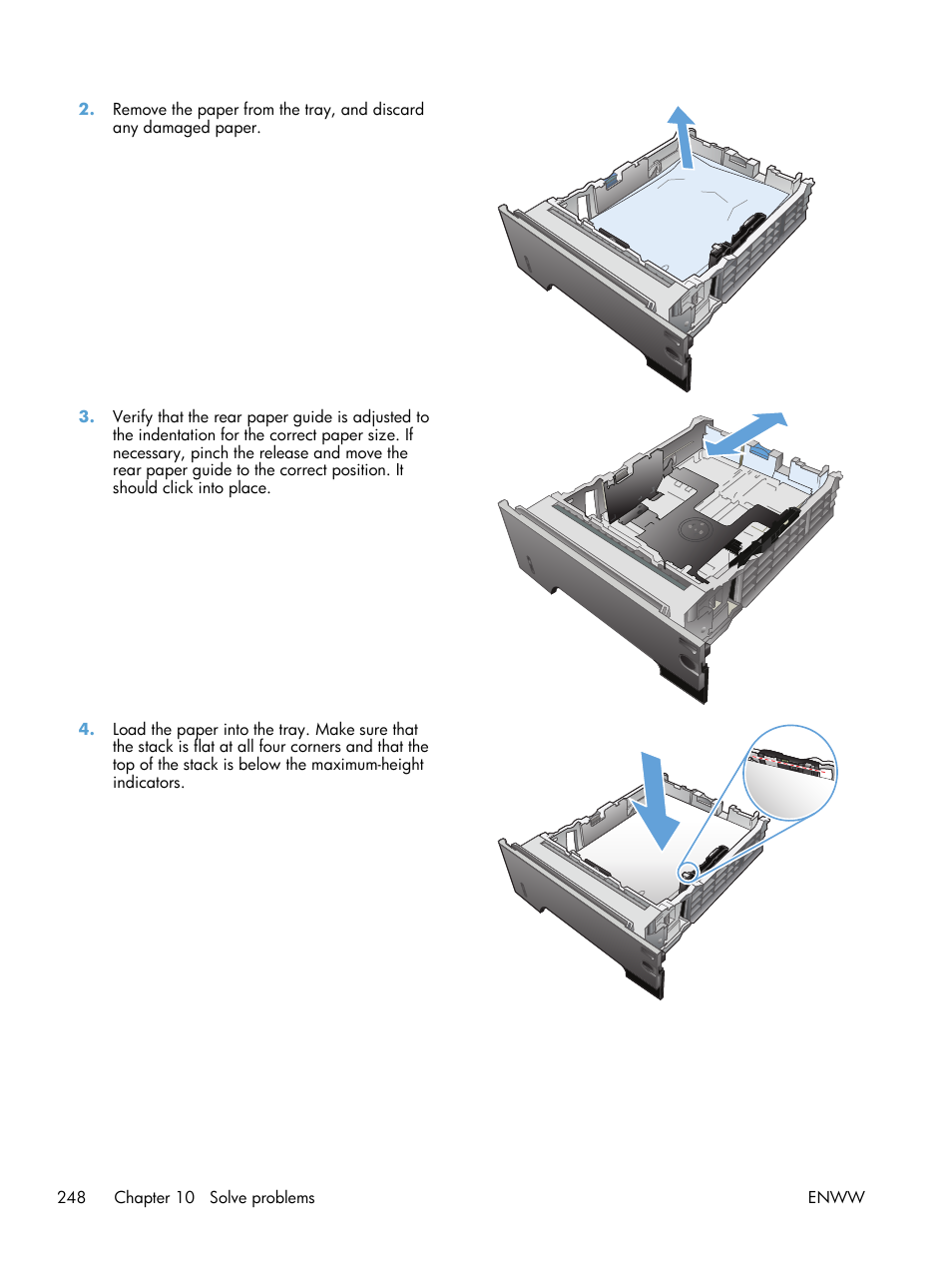 2. Remove the paper from the tray, and discard any damaged paper.

3. Verify that the rear paper guide is adjusted to the indentation for the correct paper size. If necessary, pinch the release and move the rear paper guide to the correct position. It should click into place.

4. Load the paper into the tray. Make sure that the stack is flat at all four corners and that the top of the stack is below the maximum-height indicators.

248 Chapter 10 Solve problems ENWW