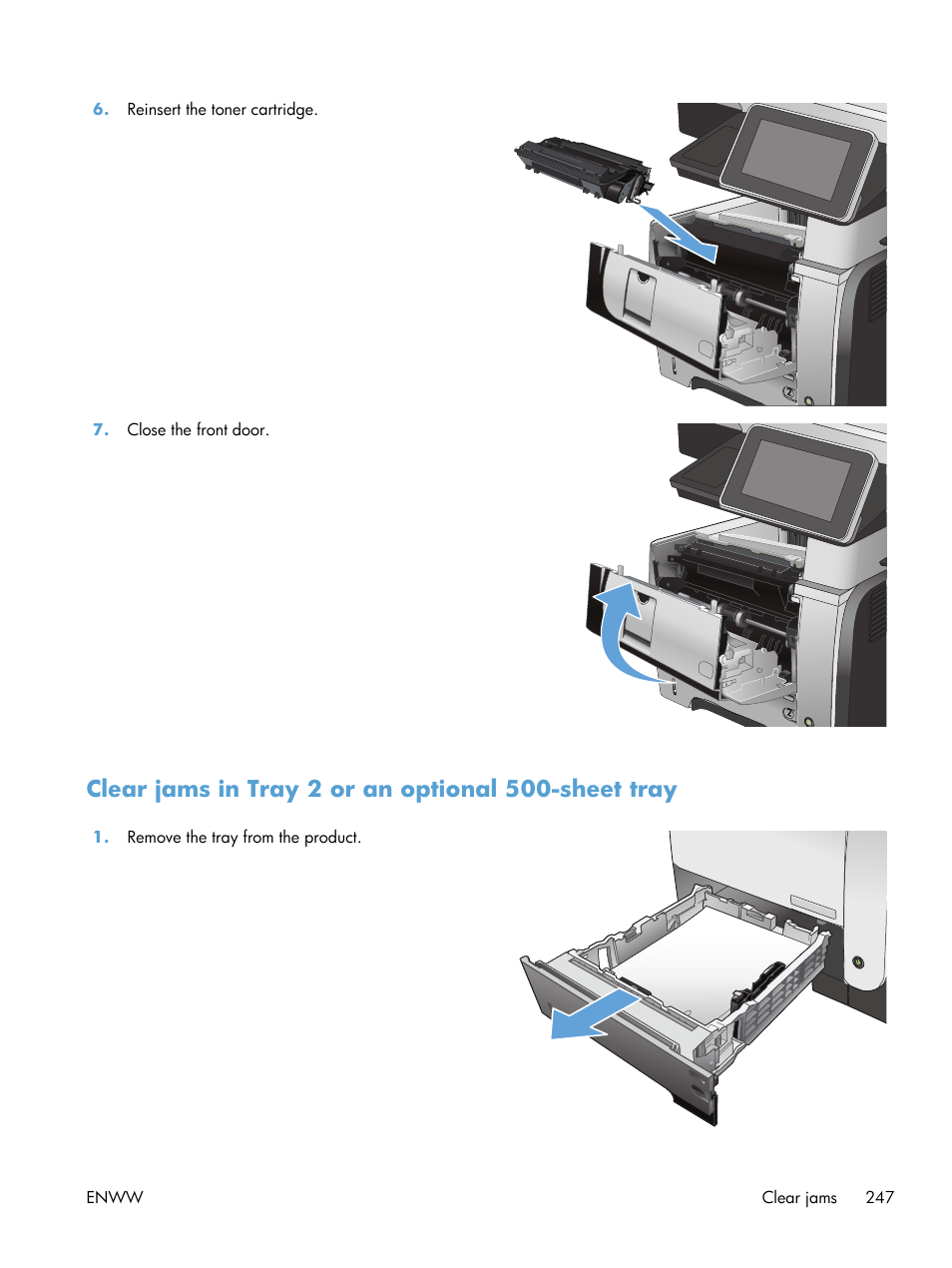 6. Reinsert the toner cartridge.

7. Close the front door.

Clear jams in Tray 2 or an optional 500-sheet tray

1. Remove the tray from the product.

ENWW

Clear jams 247