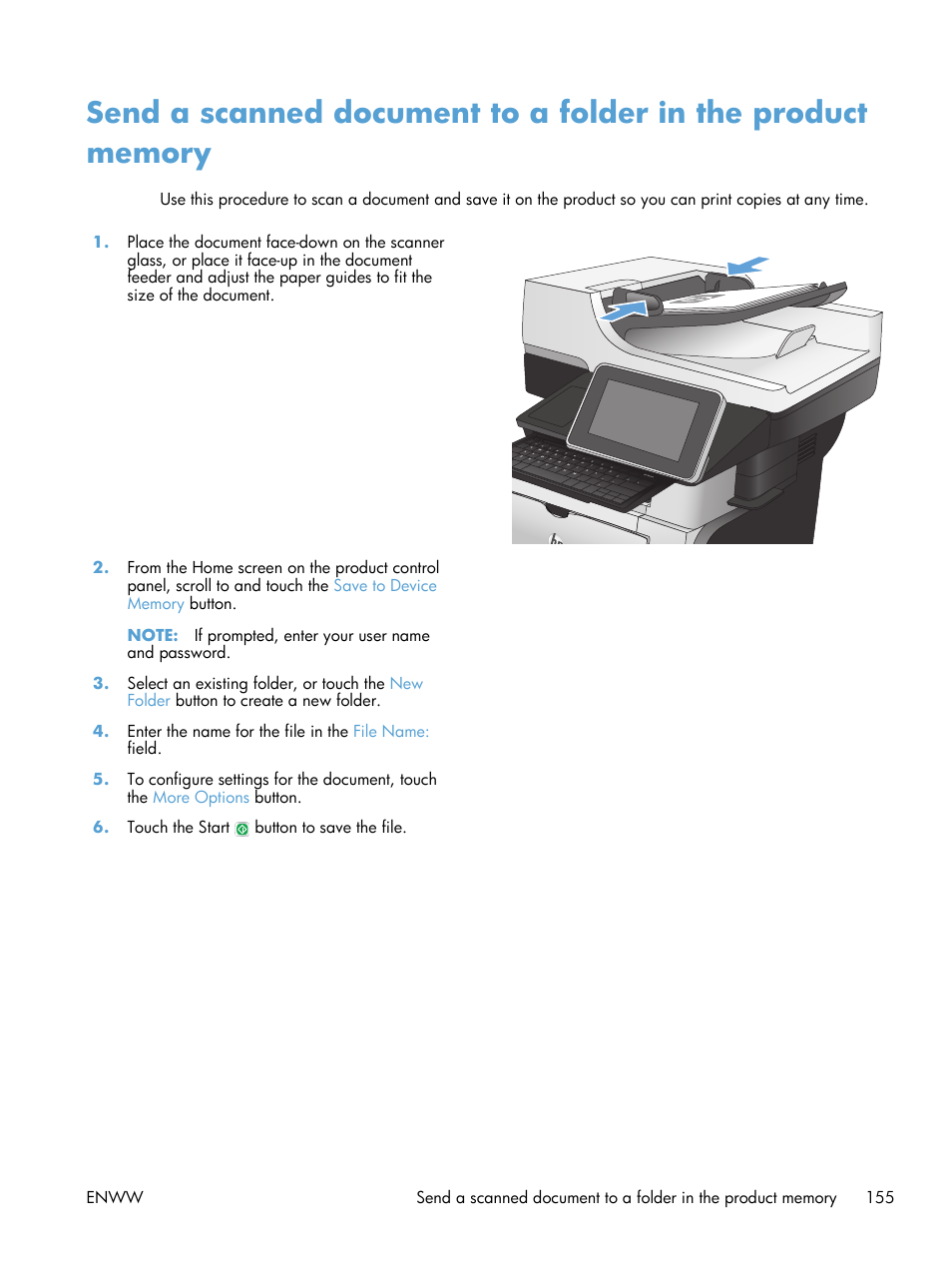 Send a scanned document to a folder in the product memory

Use this procedure to scan a document and save it on the product so you can print copies at any time.

1. Place the document face-down on the scanner glass, or place it face-up in the document feeder and adjust the paper guides to fit the size of the document.

2. From the Home screen on the product control panel, scroll to and touch the Save to Device Memory button.

NOTE: If prompted, enter your user name and password.

3. Select an existing folder, or touch the New Folder button to create a new folder.

4. Enter the name for the file in the File Name: field.

5. To configure settings for the document, touch the More Options button.

6. Touch the Start button to save the file.

ENWW Send a scanned document to a folder in the product memory 155