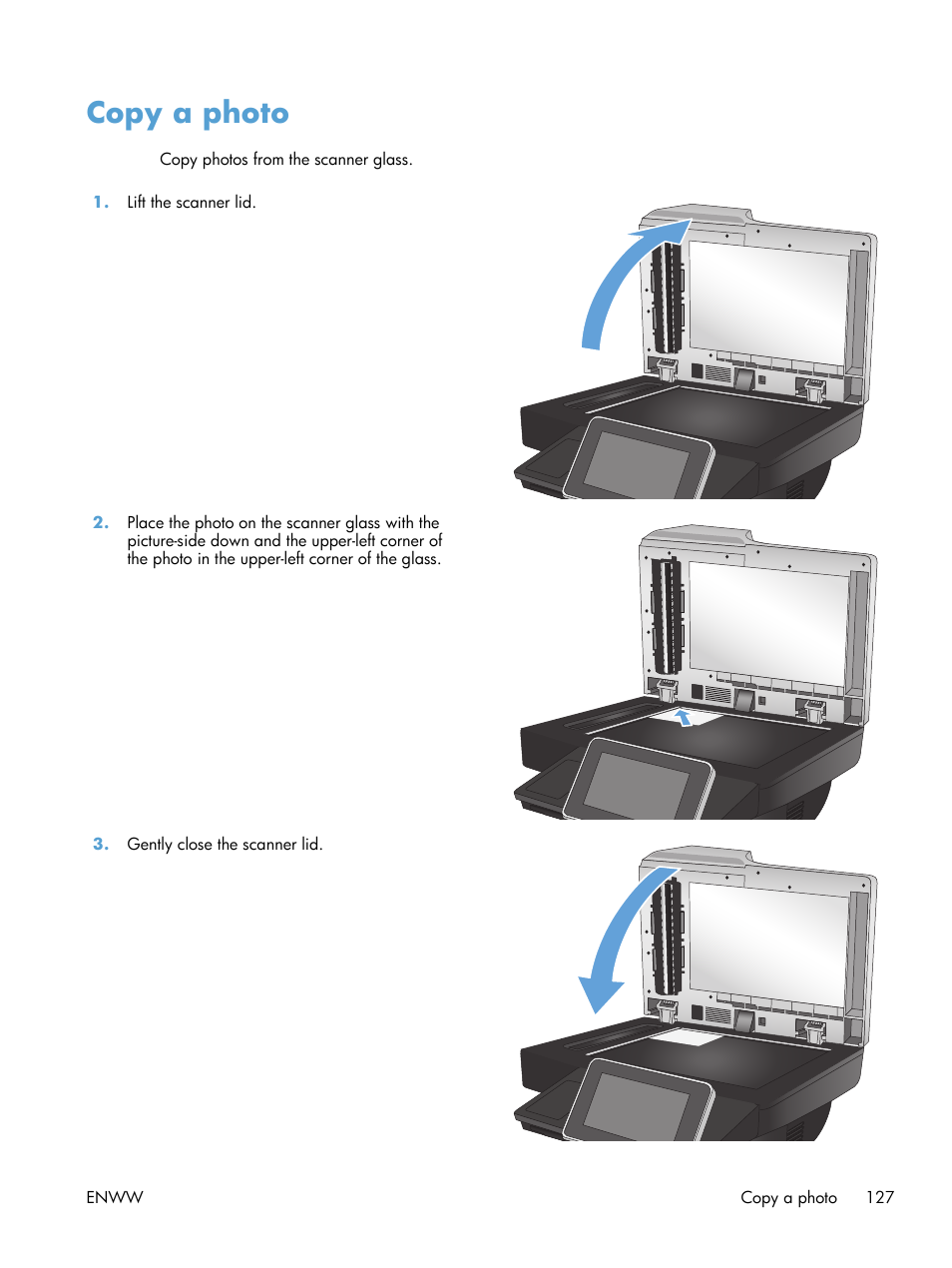 Copy a photo

Copy photos from the scanner glass.

1. Lift the scanner lid.

2. Place the photo on the scanner glass with the picture-side down and the upper-left corner of the photo in the upper-left corner of the glass.

3. Gently close the scanner lid.

ENWW

Copy a photo 127