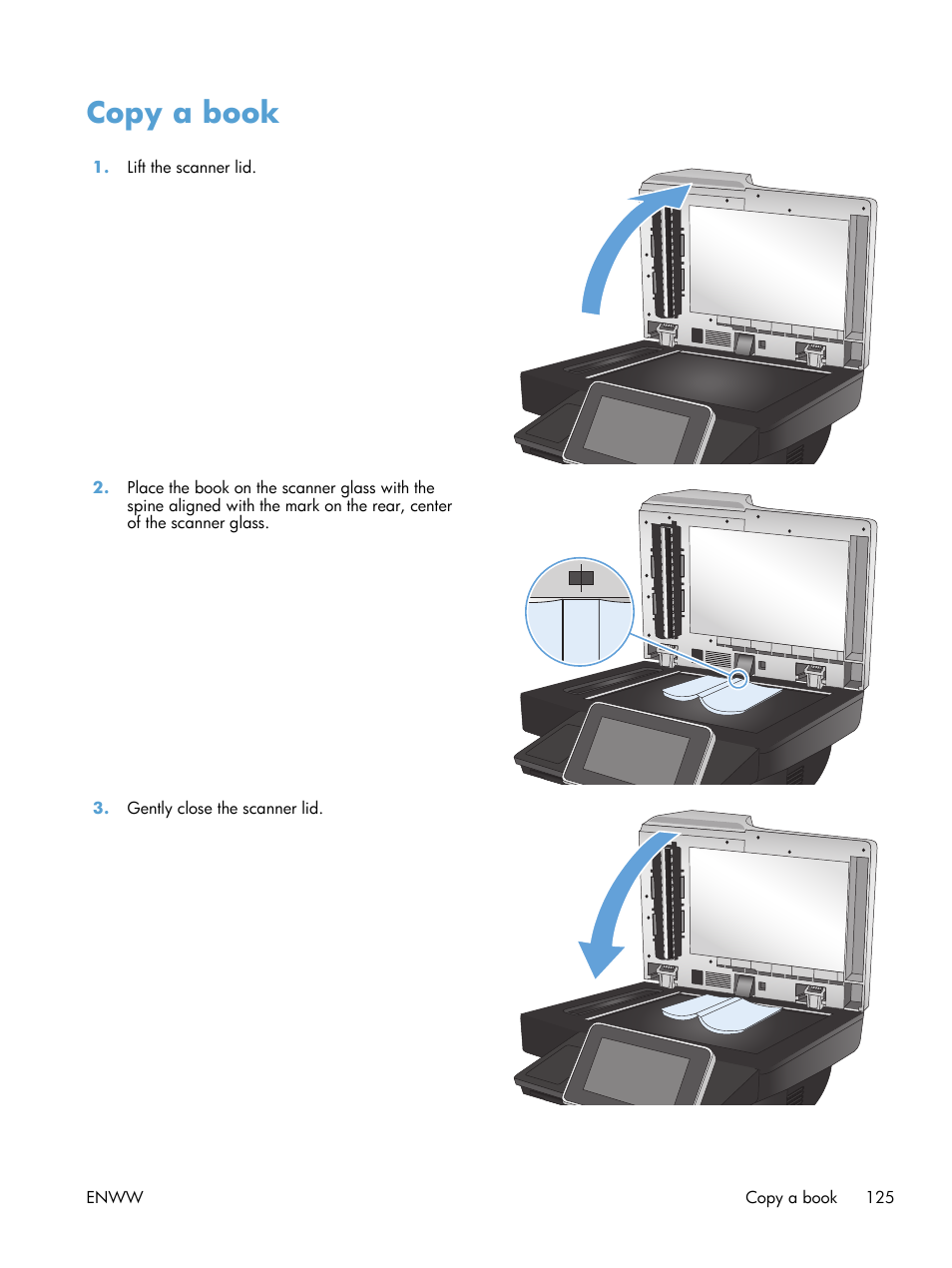 Copy a book

1. Lift the scanner lid.

2. Place the book on the scanner glass with the spine aligned with the mark on the rear, center of the scanner glass.

3. Gently close the scanner lid.

ENWW

Copy a book 125