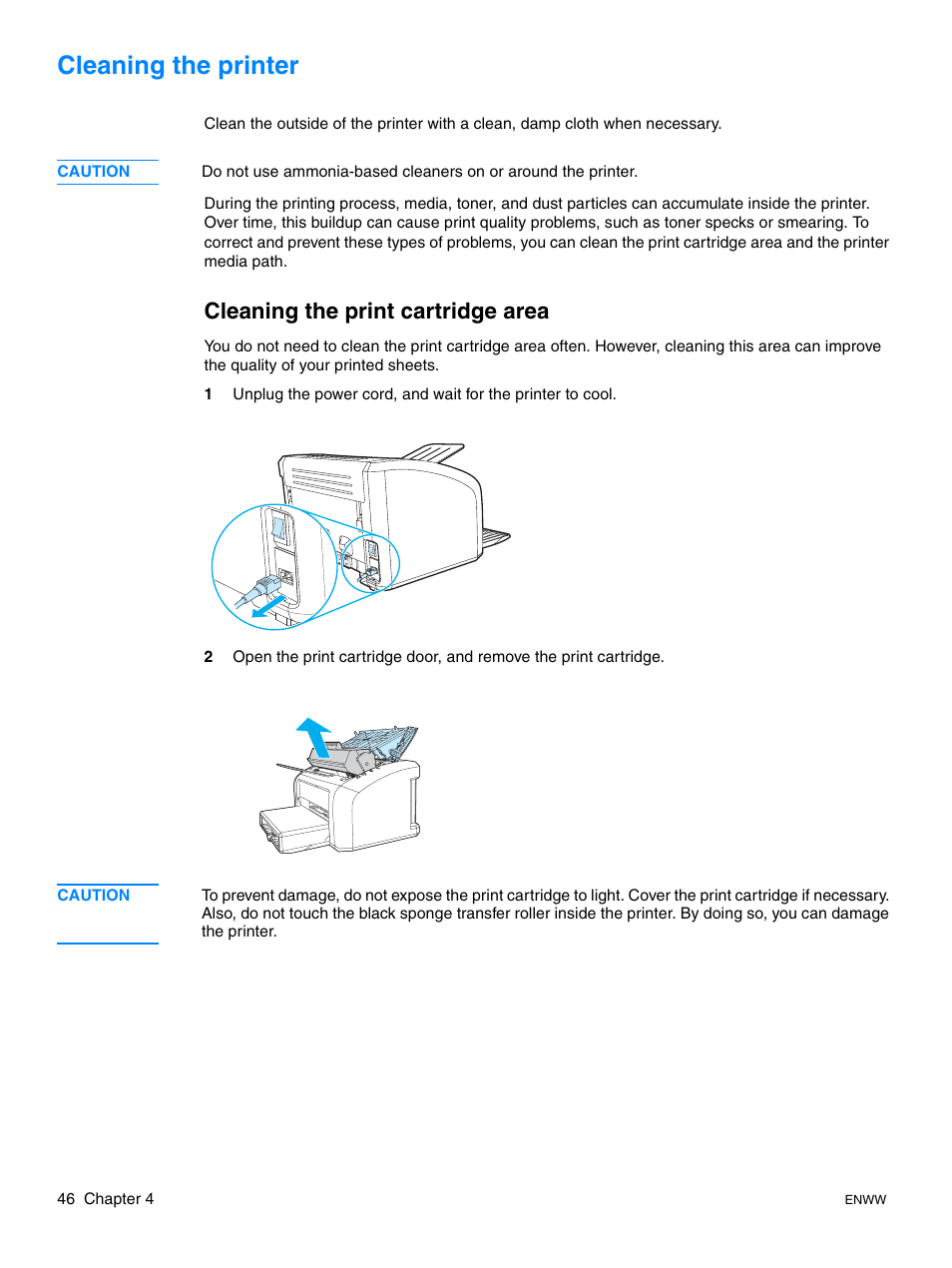 Cleaning the printer

Clean the outside of the printer with a clean, damp cloth when necessary.

CAUTION

Do not use ammonia-based cleaners on or around the printer.

During the printing process, media, toner, and dust particles can accumulate inside the printer. Over time, this buildup can cause print quality problems, such as toner specks or smearing. To correct and prevent these types of problems, you can clean the print cartridge area and the printer media path.

Cleaning the print cartridge area

You do not need to clean the print cartridge area often. However, cleaning this area can improve the quality of your printed sheets.

1 Unplug the power cord, and wait for the printer to cool.

2 Open the print cartridge door, and remove the print cartridge.

CAUTION

To prevent damage, do not expose the print cartridge to light. Cover the print cartridge if necessary. Also, do not touch the black sponge transfer roller inside the printer. By doing so, you can damage the printer.

46 Chapter 4

ENWW