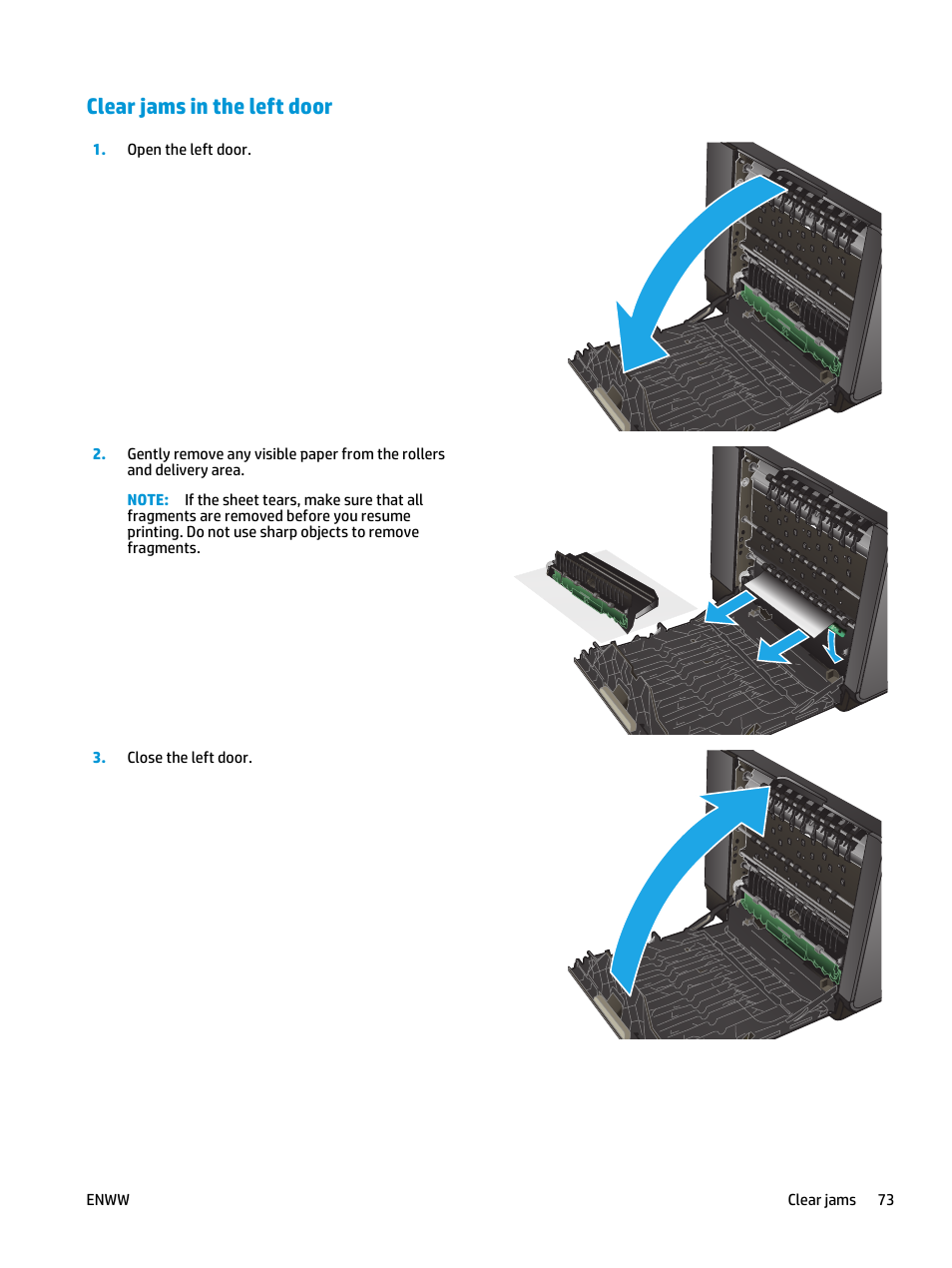 Clear jams in the left door

1. Open the left door.

2. Gently remove any visible paper from the rollers and delivery area.

NOTE: If the sheet tears, make sure that all fragments are removed before you resume printing. Do not use sharp objects to remove fragments.

3. Close the left door.

ENWW

Clear jams 73