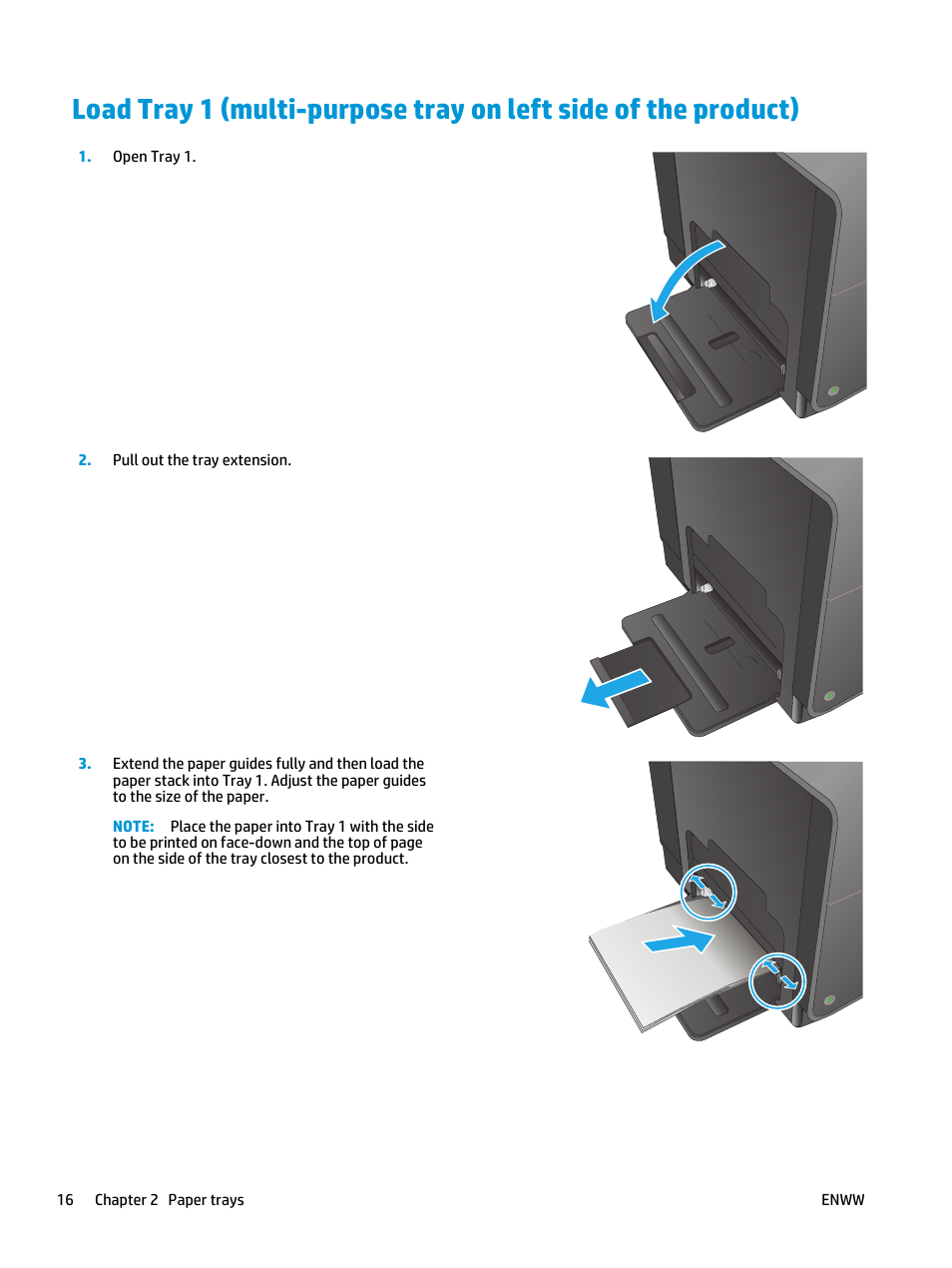 Load Tray 1 (multi-purpose tray on left side of the product)

1. Open Tray 1.

2. Pull out the tray extension.

3. Extend the paper guides fully and then load the paper stack into Tray 1. Adjust the paper guides to the size of the paper.

NOTE: Place the paper into Tray 1 with the side to be printed on face-down and the top of page on the side of the tray closest to the product.

16 Chapter 2 Paper trays

ENWW