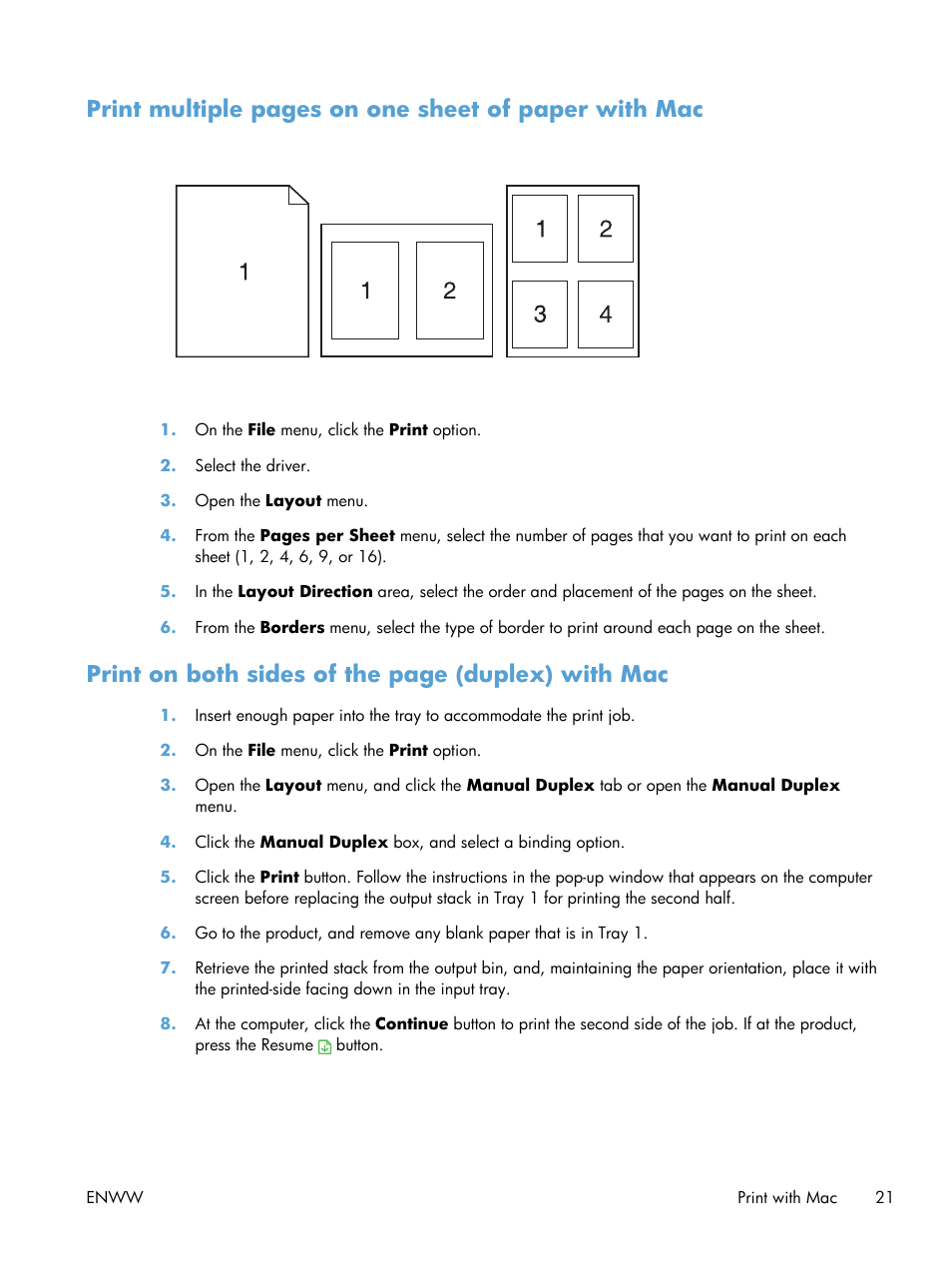 Print multiple pages on one sheet of paper with Mac

1

1 2

1 2
3 4

1. On the File menu, click the Print option.

2. Select the driver.

3. Open the Layout menu.

4. From the Pages per Sheet menu, select the number of pages that you want to print on each sheet (1, 2, 4, 6, 9, or 16).

5. In the Layout Direction area, select the order and placement of the pages on the sheet.

6. From the Borders menu, select the type of border to print around each page on the sheet.

Print on both sides of the page (duplex) with Mac

1. Insert enough paper into the tray to accommodate the print job.

2. On the File menu, click the Print option.

3. Open the Layout menu, and click the Manual Duplex tab or open the Manual Duplex menu.

4. Click the Manual Duplex box, and select a binding option.

5. Click the Print button. Follow the instructions in the pop-up window that appears on the computer screen before replacing the output stack in Tray 1 for printing the second half.

6. Go to the product, and remove any blank paper that is in Tray 1.

7. Retrieve the printed stack from the output bin, and, maintaining the paper orientation, place it with the printed-side facing down in the input tray.

8. At the computer, click the Continue button to print the second side of the job. If at the product, press the Resume button.

ENWW

Print with Mac 21