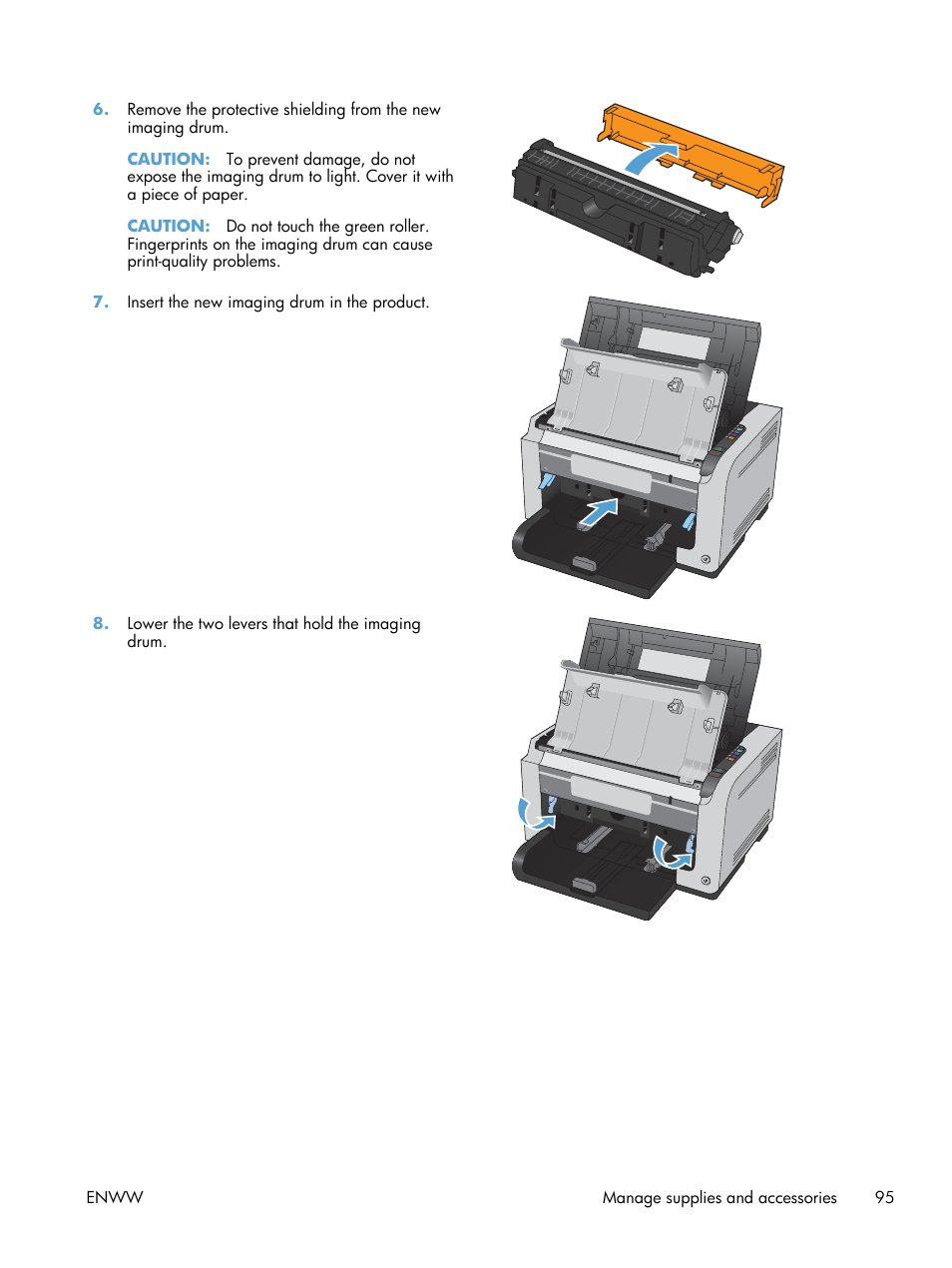 6. Remove the protective shielding from the new imaging drum.

CAUTION: To prevent damage, do not expose the imaging drum to light. Cover it with a piece of paper.

CAUTION: Do not touch the green roller. Fingerprints on the imaging drum can cause print-quality problems.

7. Insert the new imaging drum in the product.

8. Lower the two levers that hold the imaging drum.

ENWW Manage supplies and accessories 95