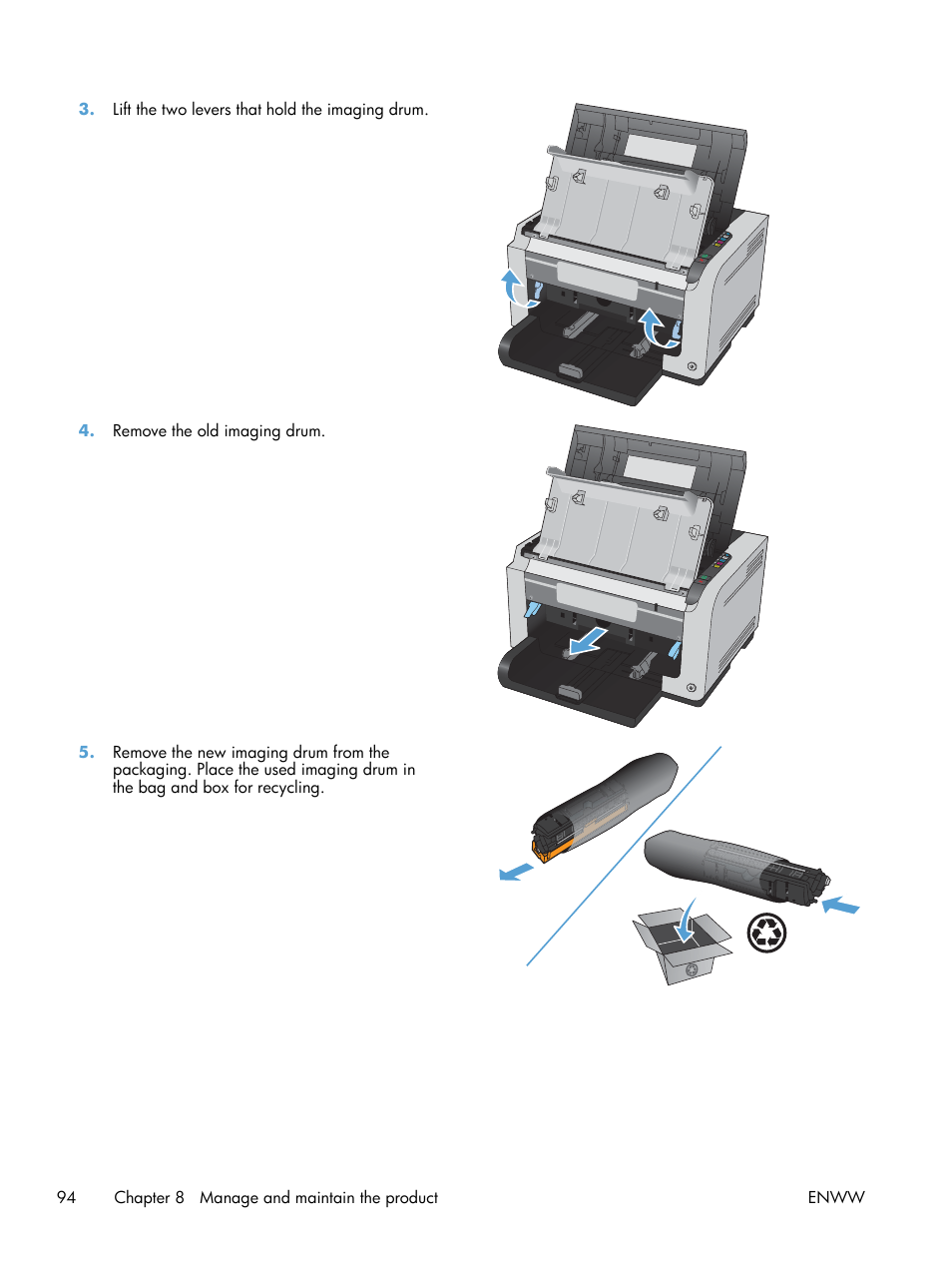 3. Lift the two levers that hold the imaging drum.

4. Remove the old imaging drum.

5. Remove the new imaging drum from the packaging. Place the used imaging drum in the bag and box for recycling.

94 Chapter 8 Manage and maintain the product ENWW