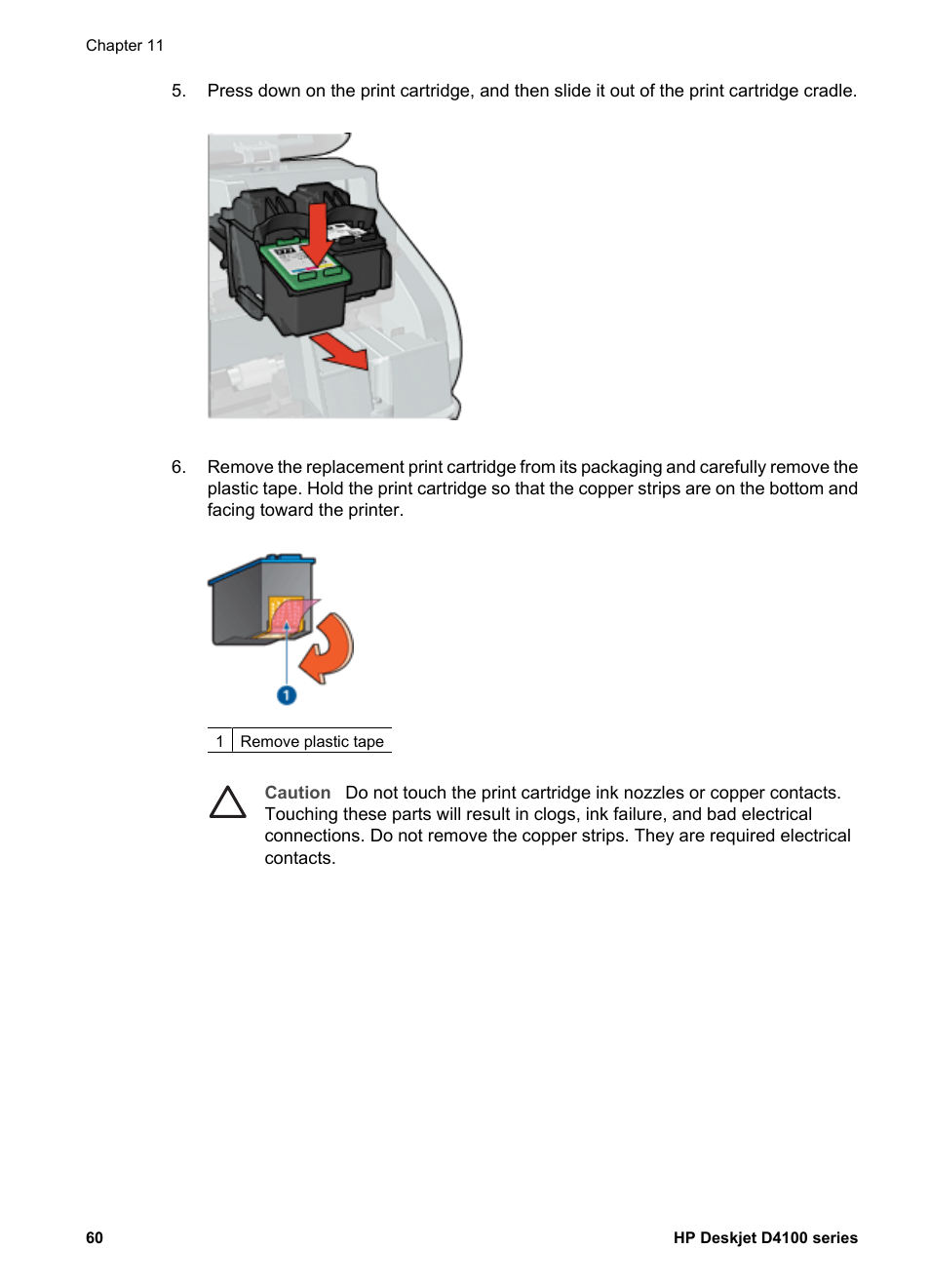 Chapter 11

5. Press down on the print cartridge, and then slide it out of the print cartridge cradle.

6. Remove the replacement print cartridge from its packaging and carefully remove the plastic tape. Hold the print cartridge so that the copper strips are on the bottom and facing toward the printer.

1

| 1 | Remove plastic tape |
|---|---|

Caution Do not touch the print cartridge ink nozzles or copper contacts. Touching these parts will result in clogs, ink failure, and bad electrical connections. Do not remove the copper strips. They are required electrical contacts.

60

HP Deskjet D4100 series