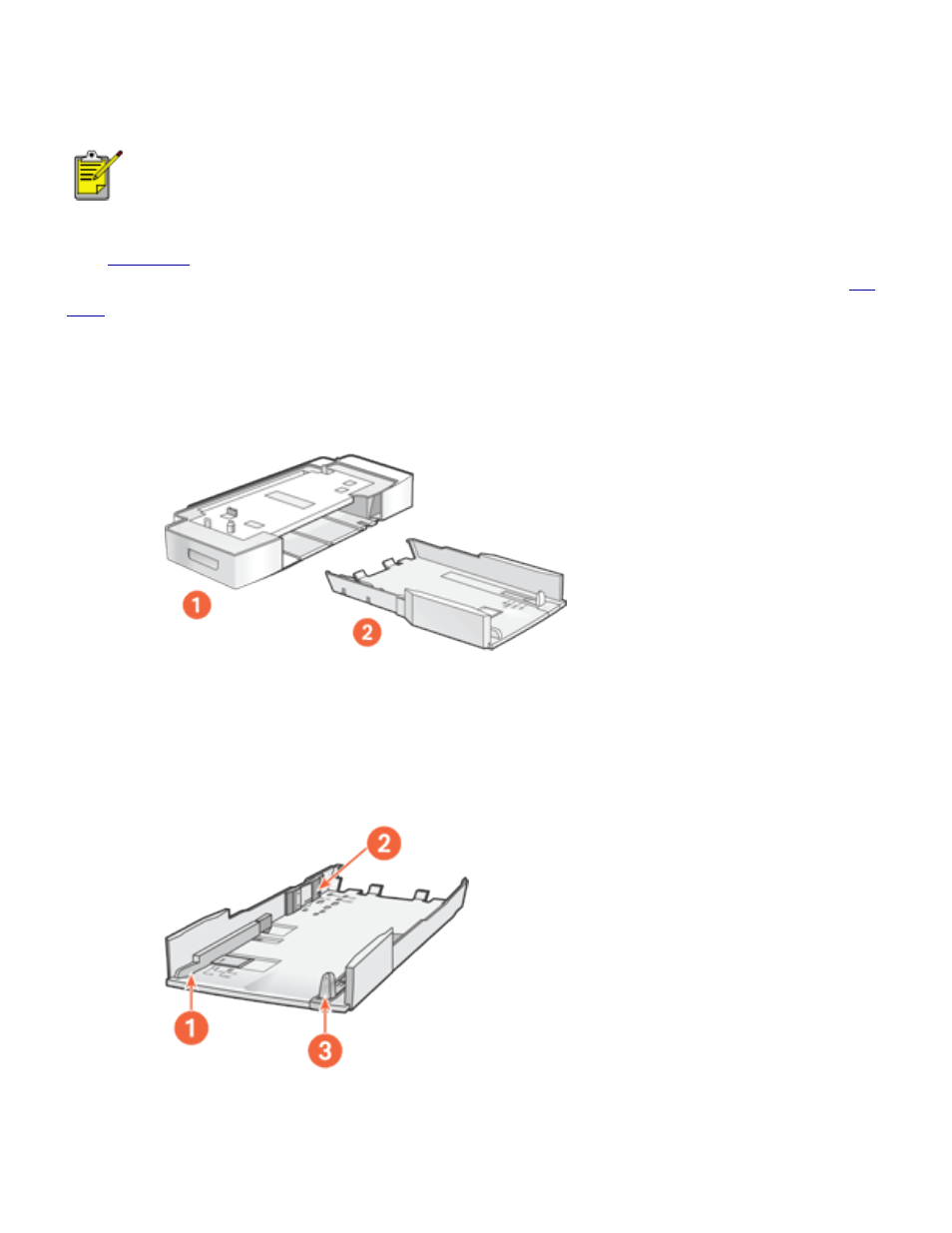 1

2

2

1

3