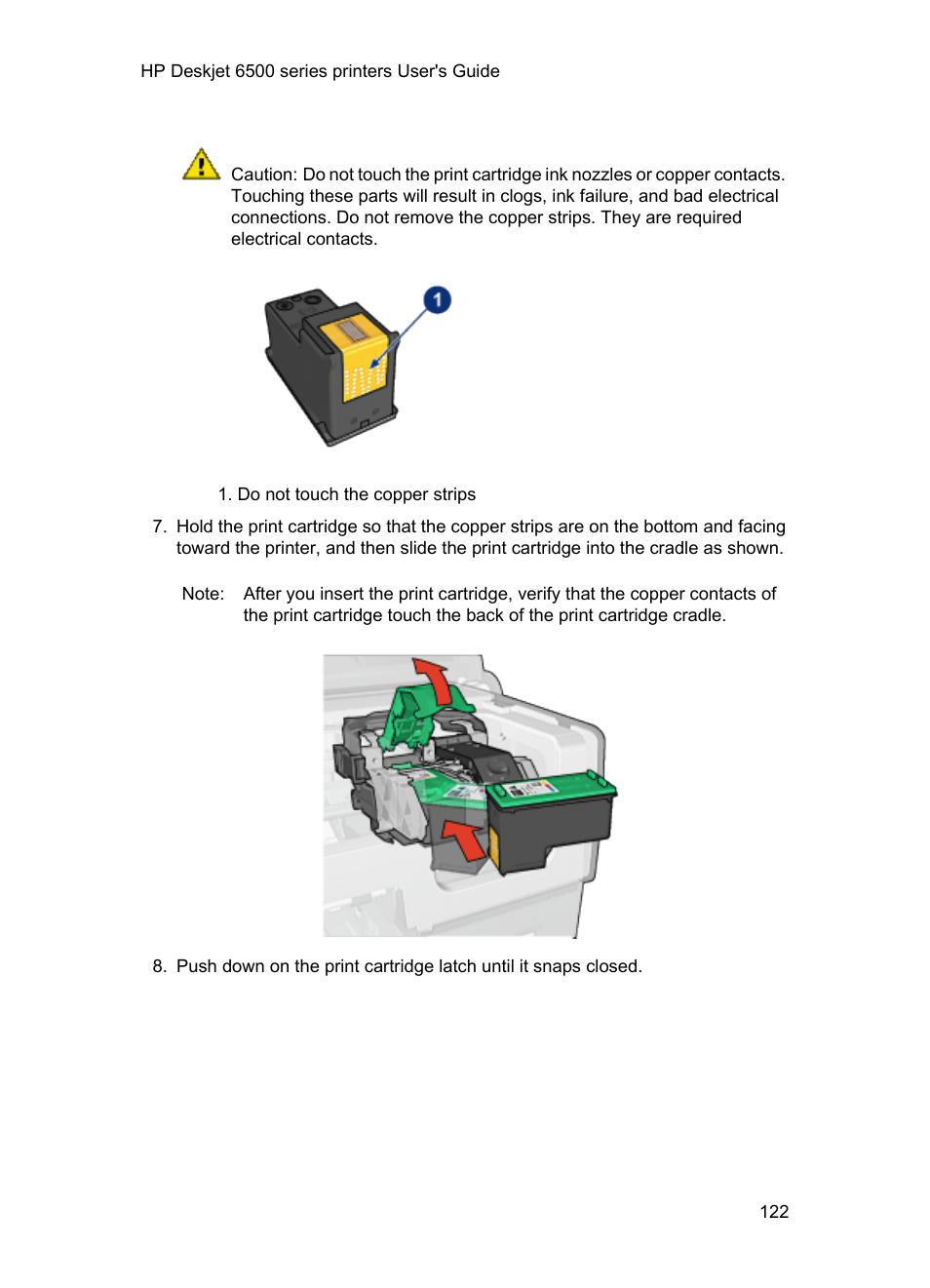 HP Deskjet 6500 series printers User's Guide

Caution: Do not touch the print cartridge ink nozzles or copper contacts. Touching these parts will result in clogs, ink failure, and bad electrical connections. Do not remove the copper strips. They are required electrical contacts.

1

1. Do not touch the copper strips

7. Hold the print cartridge so that the copper strips are on the bottom and facing toward the printer, and then slide the print cartridge into the cradle as shown.

Note: After you insert the print cartridge, verify that the copper contacts of the print cartridge touch the back of the print cartridge cradle.

8. Push down on the print cartridge latch until it snaps closed.

122