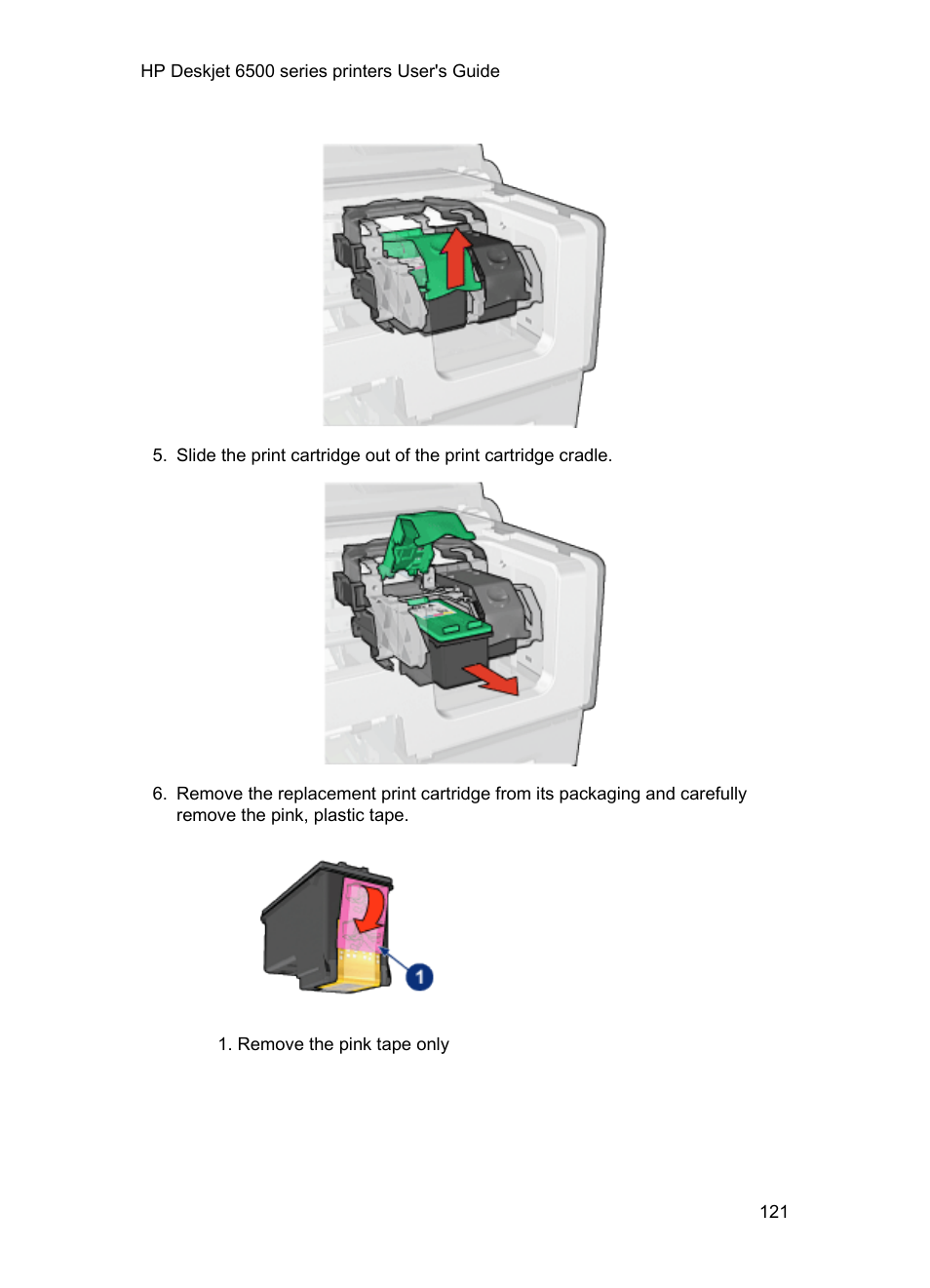 HP Deskjet 6500 series printers User's Guide

5. Slide the print cartridge out of the print cartridge cradle.

6. Remove the replacement print cartridge from its packaging and carefully remove the pink, plastic tape.

1

1. Remove the pink tape only

121