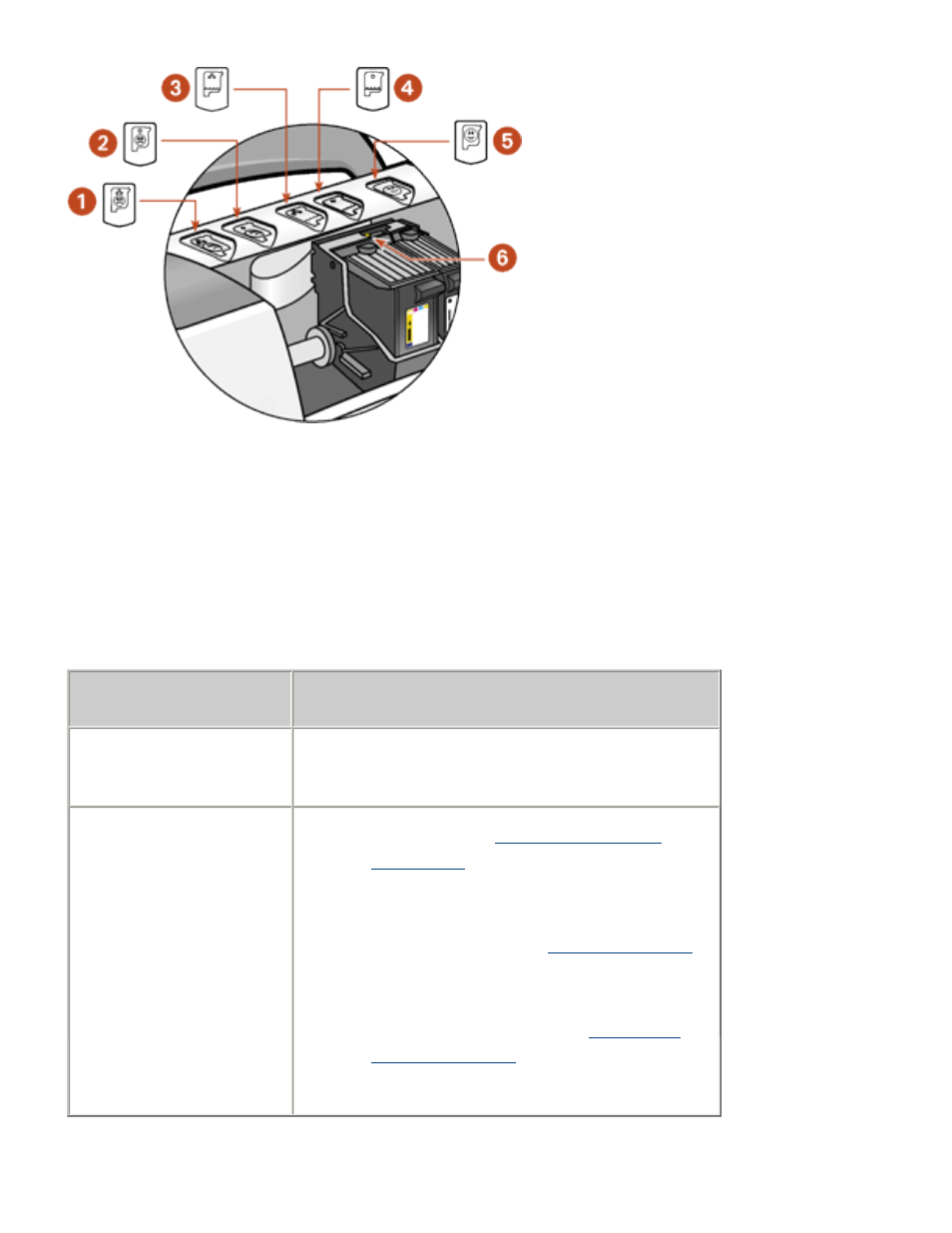 3
4
2
5
1
6