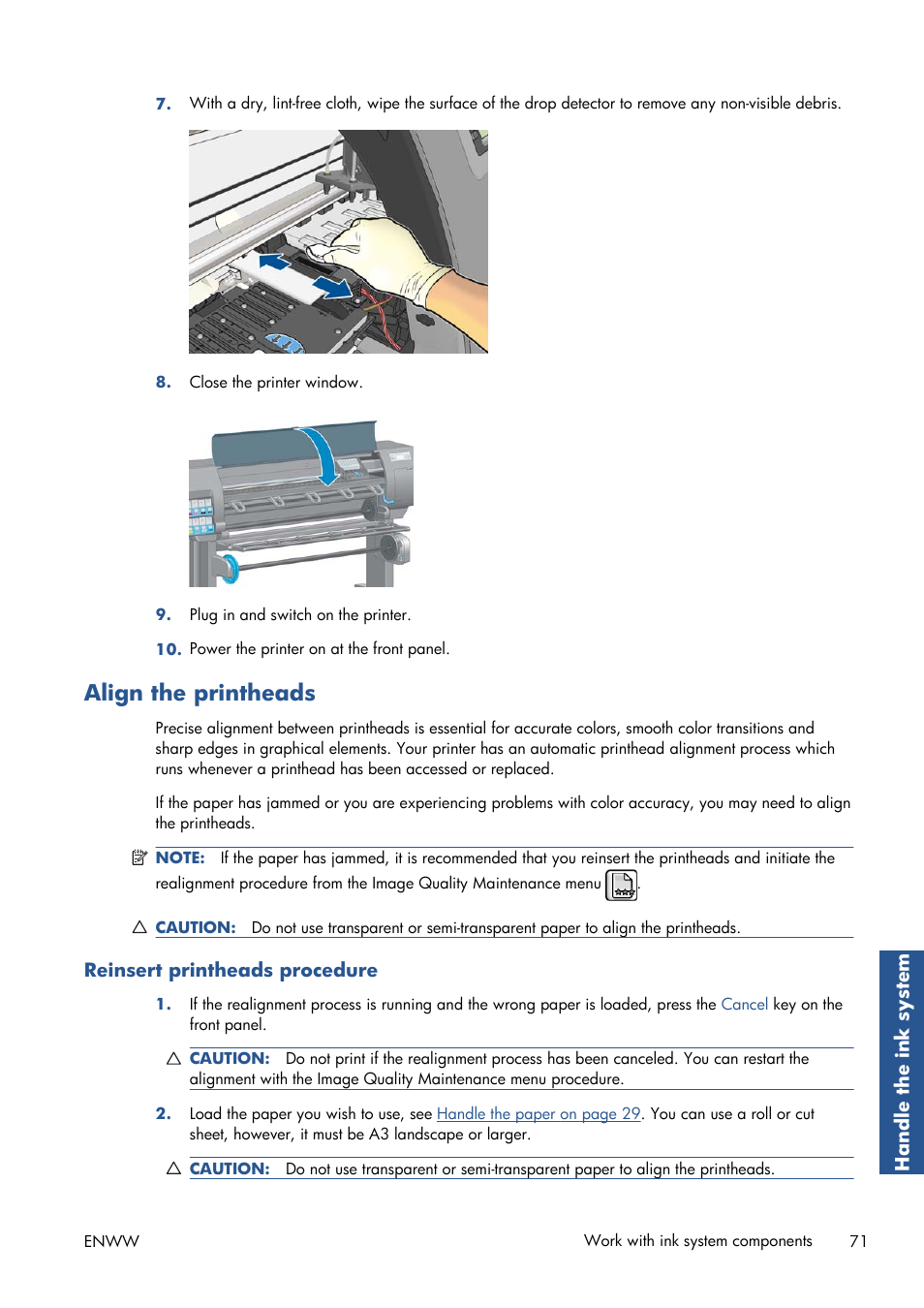 7. With a dry, lint-free cloth, wipe the surface of the drop detector to remove any non-visible debris.

8. Close the printer window.

9. Plug in and switch on the printer.

10. Power the printer on at the front panel.

Align the printheads

Precise alignment between printheads is essential for accurate colors, smooth color transitions and sharp edges in graphical elements. Your printer has an automatic printhead alignment process which runs whenever a printhead has been accessed or replaced.

If the paper has jammed or you are experiencing problems with color accuracy, you may need to align the printheads.

NOTE: If the paper has jammed, it is recommended that you reinsert the printheads and initiate the realignment procedure from the Image Quality Maintenance menu .

CAUTION: Do not use transparent or semi-transparent paper to align the printheads.

Reinsert printheads procedure

1. If the realignment process is running and the wrong paper is loaded, press the Cancel key on the front panel.

CAUTION: Do not print if the realignment process has been canceled. You can restart the alignment with the Image Quality Maintenance menu procedure.

2. Load the paper you wish to use, see Handle the paper on page 29. You can use a roll or cut sheet, however, it must be A3 landscape or larger.

CAUTION: Do not use transparent or semi-transparent paper to align the printheads.

Handle the ink system

ENWW Work with ink system components 71