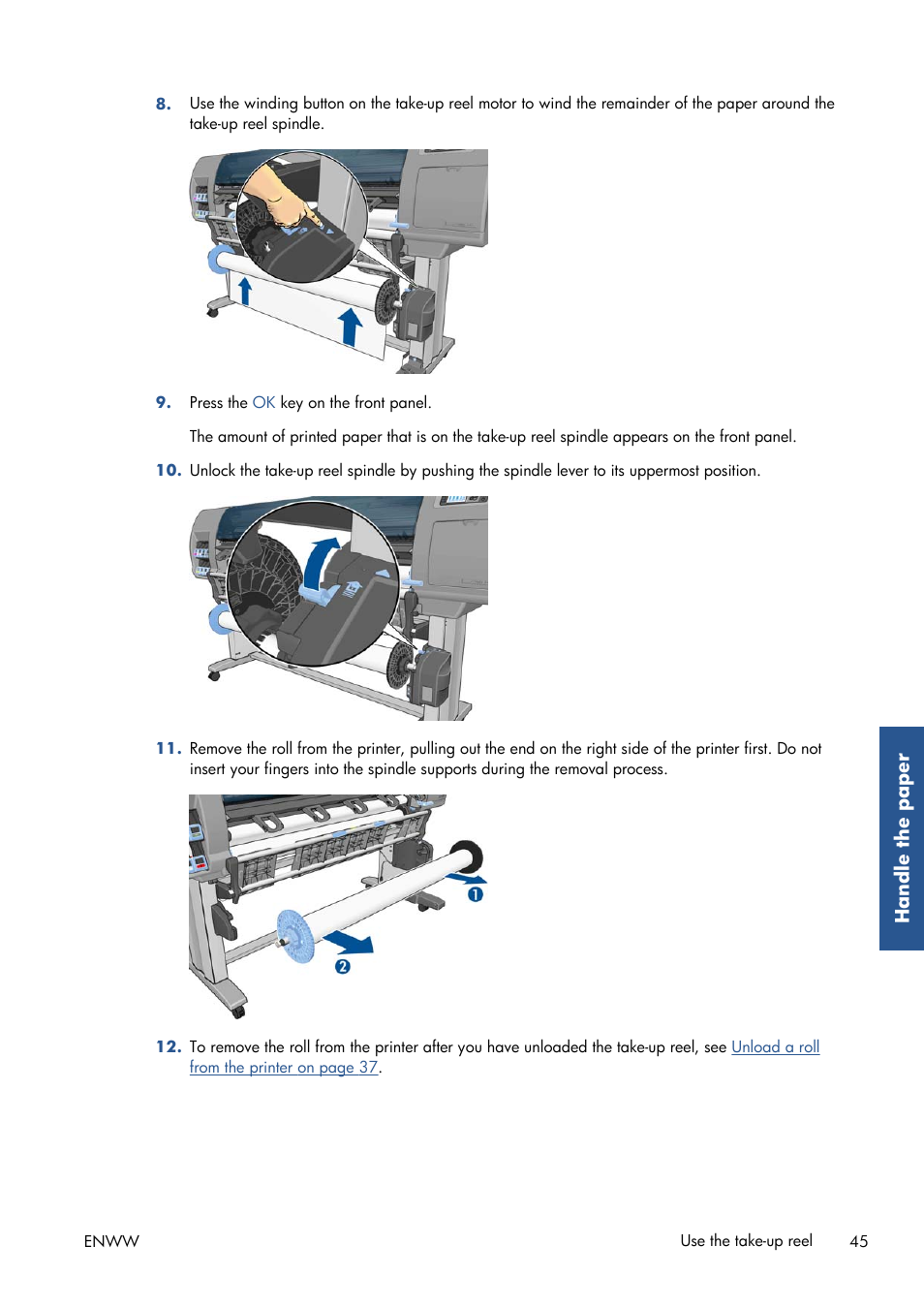 8. Use the winding button on the take-up reel motor to wind the remainder of the paper around the take-up reel spindle.

9. Press the OK key on the front panel.

The amount of printed paper that is on the take-up reel spindle appears on the front panel.

10. Unlock the take-up reel spindle by pushing the spindle lever to its uppermost position.

11. Remove the roll from the printer, pulling out the end on the right side of the printer first. Do not insert your fingers into the spindle supports during the removal process.

1

2

12. To remove the roll from the printer after you have unloaded the take-up reel, see Unload a roll from the printer on page 37.

Handle the paper

ENWW

Use the take-up reel 45