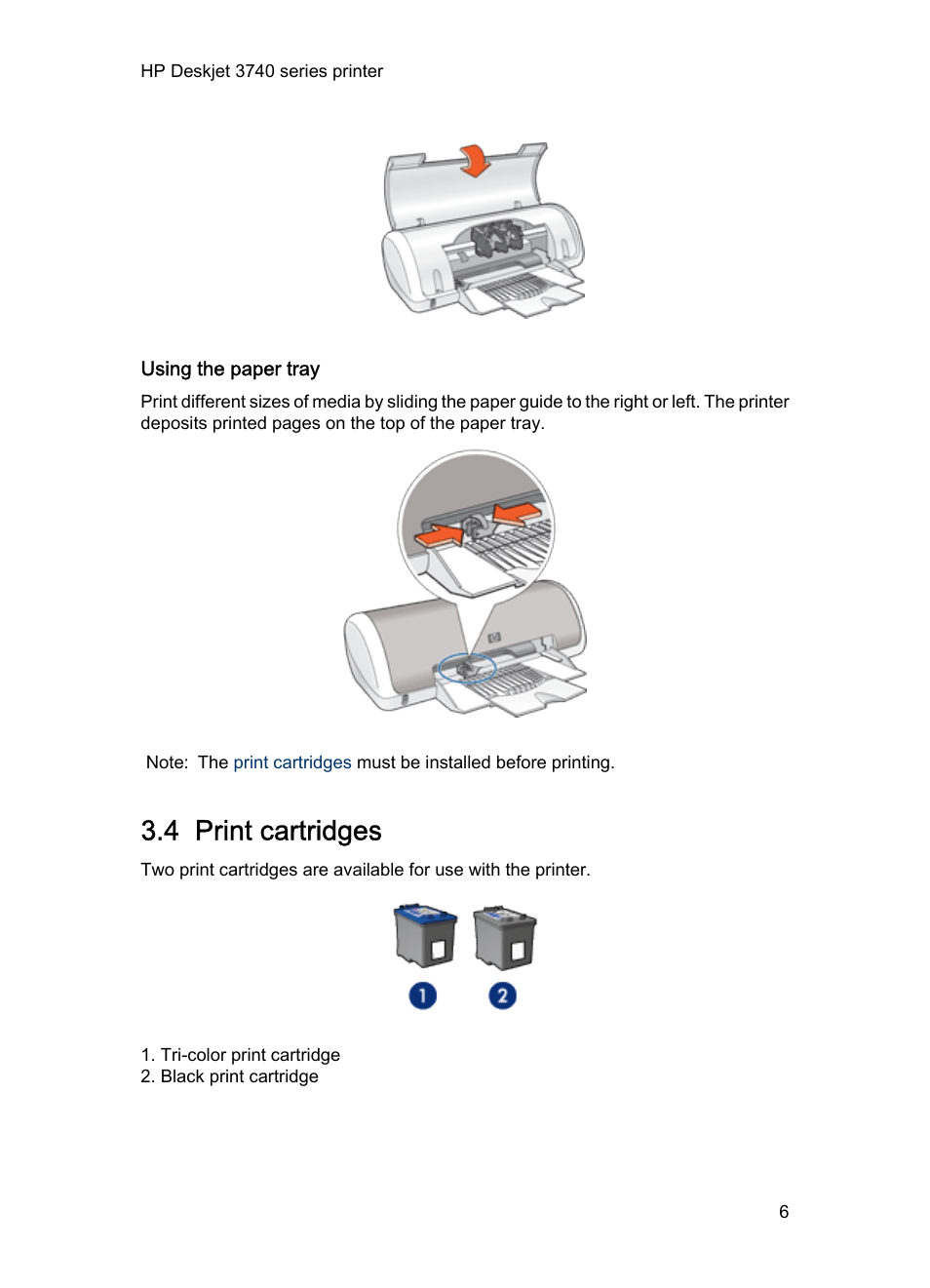 HP Deskjet 3740 series printer

Using the paper tray

Print different sizes of media by sliding the paper guide to the right or left. The printer deposits printed pages on the top of the paper tray.

Note: The print cartridges must be installed before printing.

3.4 Print cartridges

Two print cartridges are available for use with the printer.

1

2

1. Tri-color print cartridge
2. Black print cartridge

6