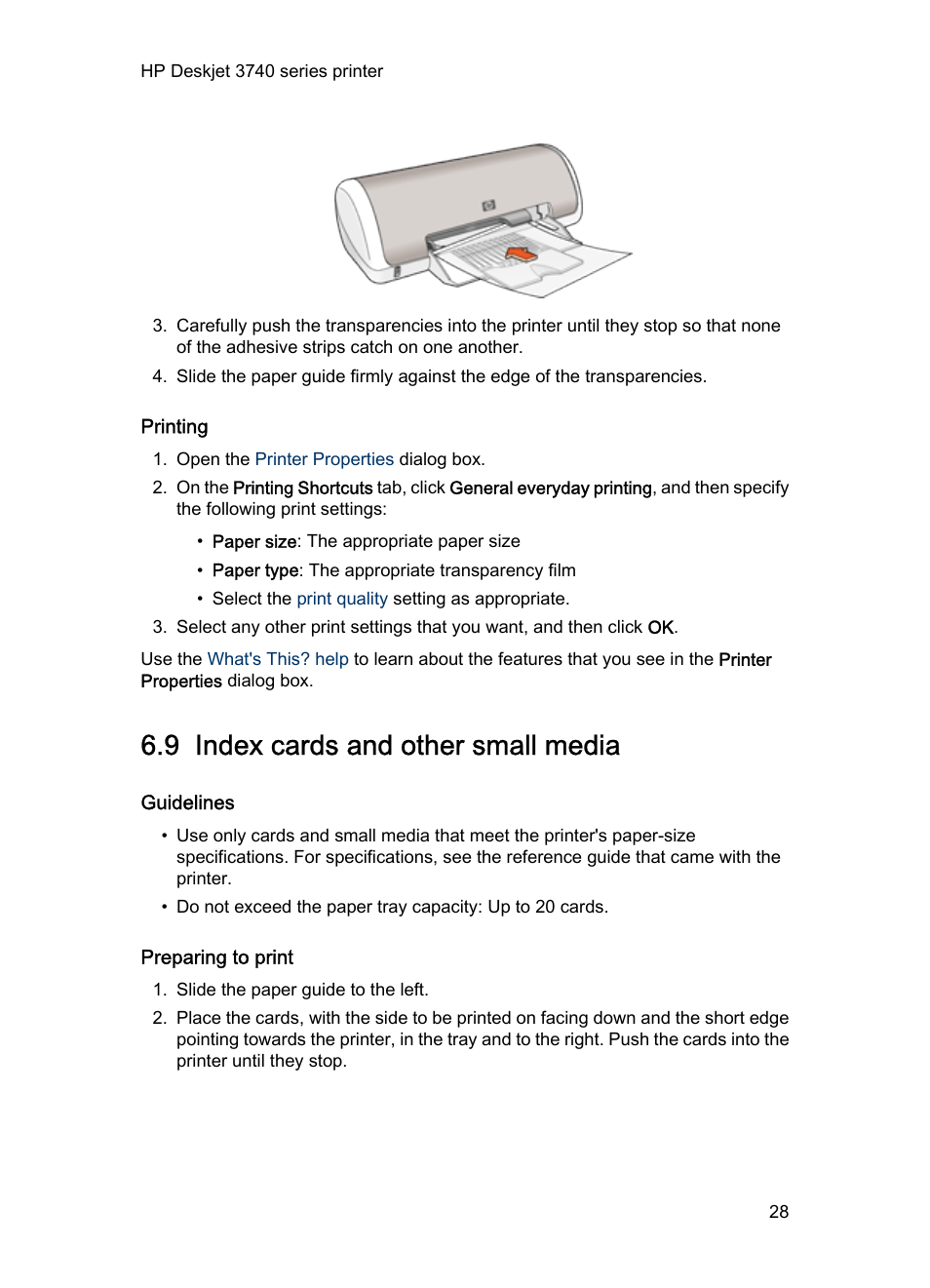 HP Deskjet 3740 series printer

3. Carefully push the transparencies into the printer until they stop so that none of the adhesive strips catch on one another.
4. Slide the paper guide firmly against the edge of the transparencies.

Printing

1. Open the Printer Properties dialog box.
2. On the Printing Shortcuts tab, click General everyday printing, and then specify the following print settings:
• Paper size: The appropriate paper size
• Paper type: The appropriate transparency film
• Select the print quality setting as appropriate.
3. Select any other print settings that you want, and then click OK.

Use the What's This? help to learn about the features that you see in the Printer Properties dialog box.

6.9 Index cards and other small media

Guidelines

• Use only cards and small media that meet the printer's paper-size specifications. For specifications, see the reference guide that came with the printer.
• Do not exceed the paper tray capacity: Up to 20 cards.

Preparing to print

1. Slide the paper guide to the left.
2. Place the cards, with the side to be printed on facing down and the short edge pointing towards the printer, in the tray and to the right. Push the cards into the printer until they stop.

28