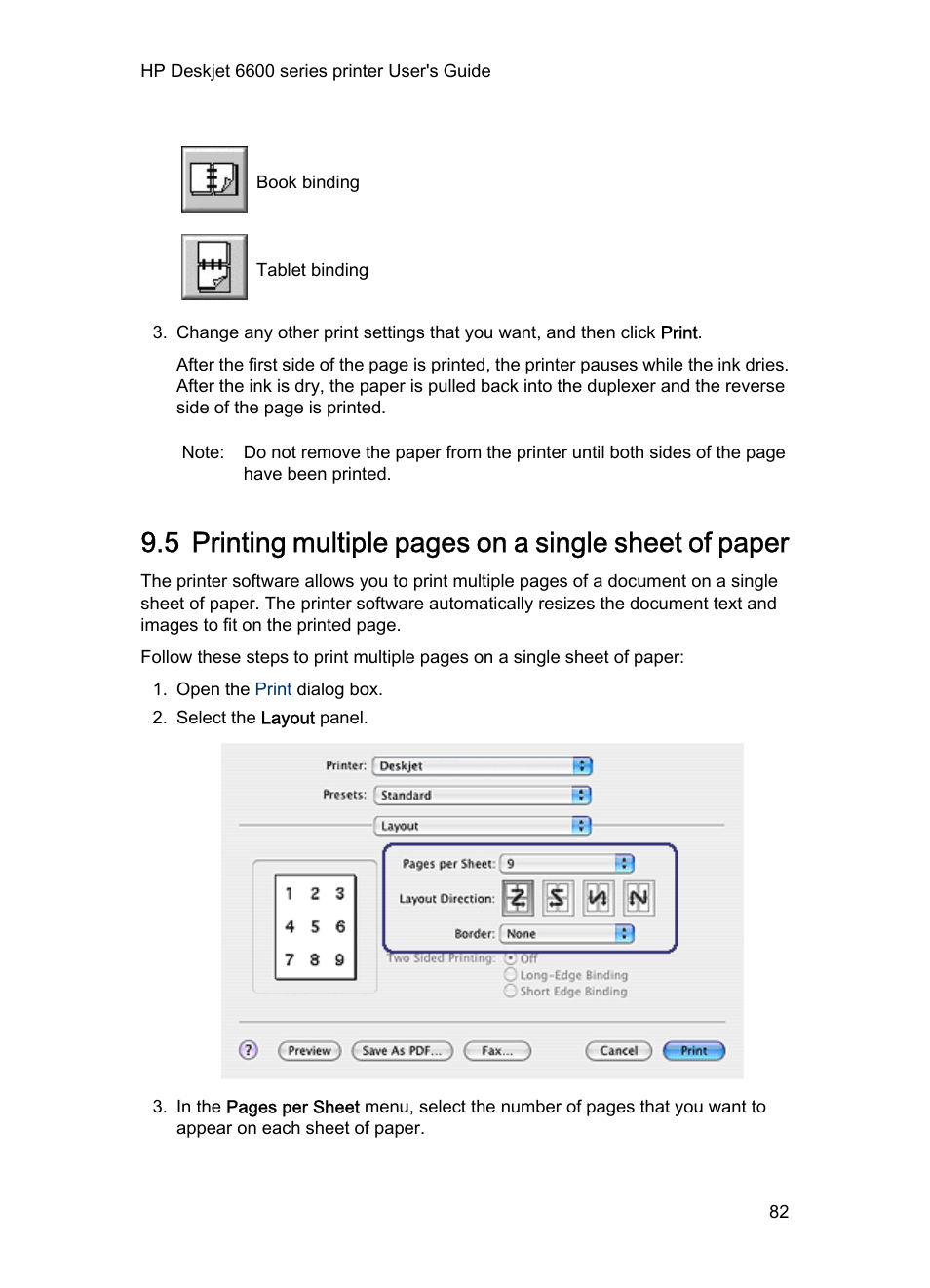 HP Deskjet 6600 series printer User's Guide

Book binding

Tablet binding

3. Change any other print settings that you want, and then click Print.

After the first side of the page is printed, the printer pauses while the ink dries. After the ink is dry, the paper is pulled back into the duplexer and the reverse side of the page is printed.

Note: Do not remove the paper from the printer until both sides of the page have been printed.

9.5 Printing multiple pages on a single sheet of paper

The printer software allows you to print multiple pages of a document on a single sheet of paper. The printer software automatically resizes the document text and images to fit on the printed page.

Follow these steps to print multiple pages on a single sheet of paper:

1. Open the Print dialog box.
2. Select the Layout panel.

Printer: Deskjet
Presets: Standard
Layout

1 2 3
4 5 6
7 8 9

Pages per Sheet: 9
Layout Direction:
Border: None
Two Sided Printing: Off
Long-Edge Binding
Short Edge Binding

?
Preview
Save As PDF...
Fax...
Cancel
Print

3. In the Pages per Sheet menu, select the number of pages that you want to appear on each sheet of paper.

82