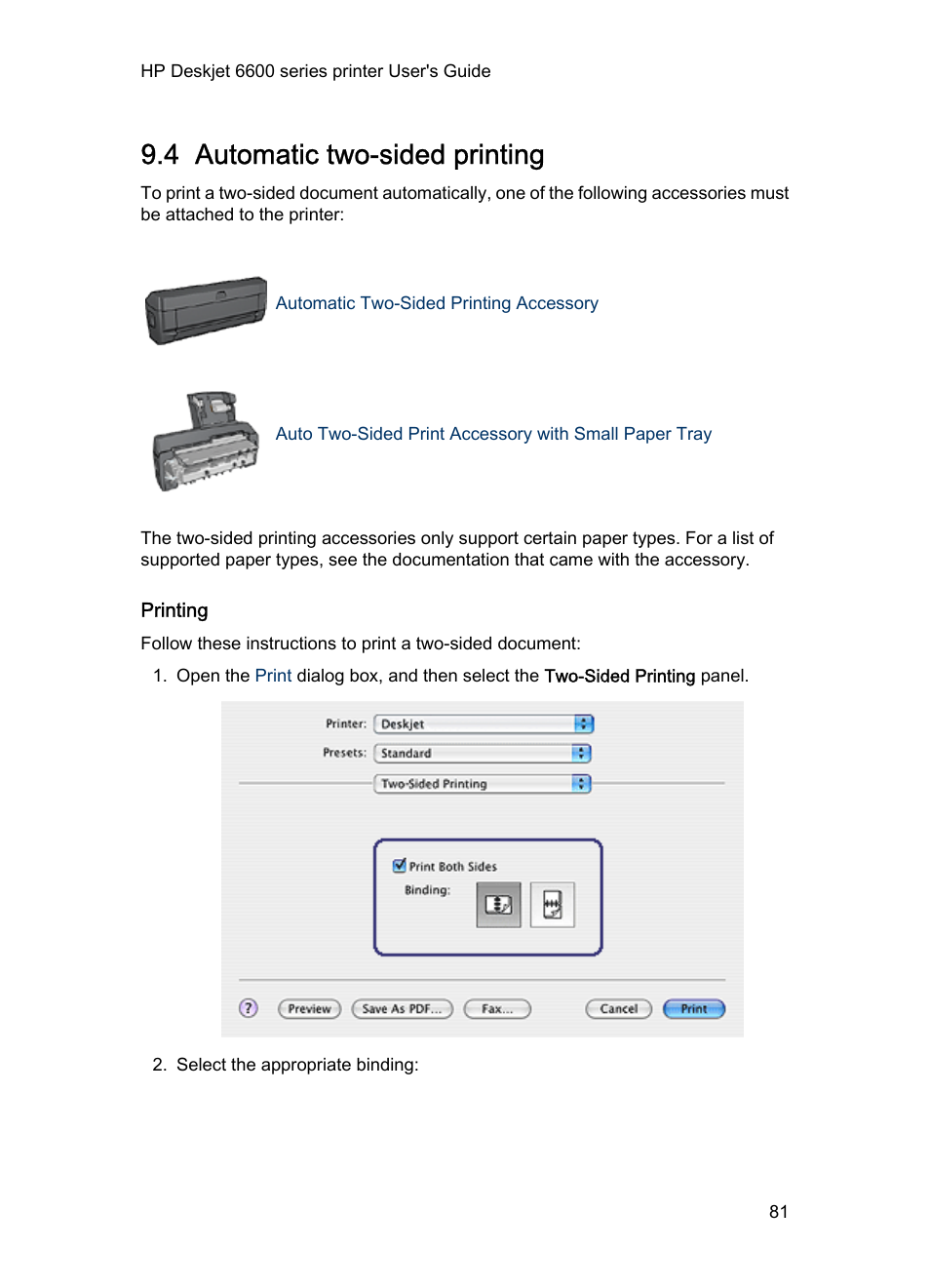 HP Deskjet 6600 series printer User's Guide

9.4 Automatic two-sided printing

To print a two-sided document automatically, one of the following accessories must be attached to the printer:

Automatic Two-Sided Printing Accessory

Auto Two-Sided Print Accessory with Small Paper Tray

The two-sided printing accessories only support certain paper types. For a list of supported paper types, see the documentation that came with the accessory.

Printing

Follow these instructions to print a two-sided document:

1. Open the Print dialog box, and then select the Two-Sided Printing panel.

Printer: Deskjet
Presets: Standard
Two-Sided Printing

Print Both Sides
Binding:

? Preview Save As PDF... Fax... Cancel Print

2. Select the appropriate binding:

81