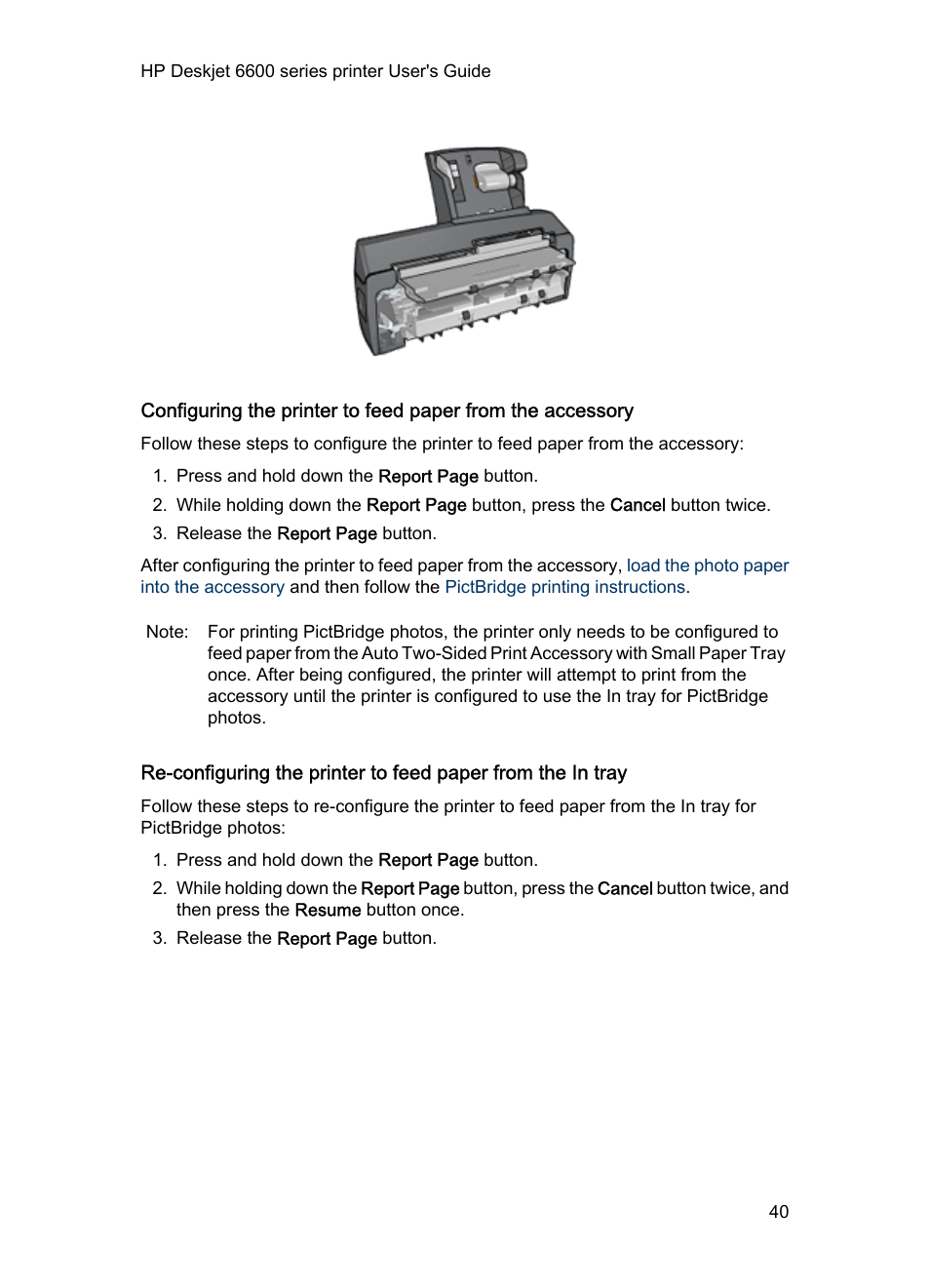 HP Deskjet 6600 series printer User's Guide

Configuring the printer to feed paper from the accessory

Follow these steps to configure the printer to feed paper from the accessory:

1. Press and hold down the Report Page button.
2. While holding down the Report Page button, press the Cancel button twice.
3. Release the Report Page button.

After configuring the printer to feed paper from the accessory, load the photo paper into the accessory and then follow the PictBridge printing instructions.

Note: For printing PictBridge photos, the printer only needs to be configured to feed paper from the Auto Two-Sided Print Accessory with Small Paper Tray once. After being configured, the printer will attempt to print from the accessory until the printer is configured to use the In tray for PictBridge photos.

Re-configuring the printer to feed paper from the In tray

Follow these steps to re-configure the printer to feed paper from the In tray for PictBridge photos:

1. Press and hold down the Report Page button.
2. While holding down the Report Page button, press the Cancel button twice, and then press the Resume button once.
3. Release the Report Page button.

40