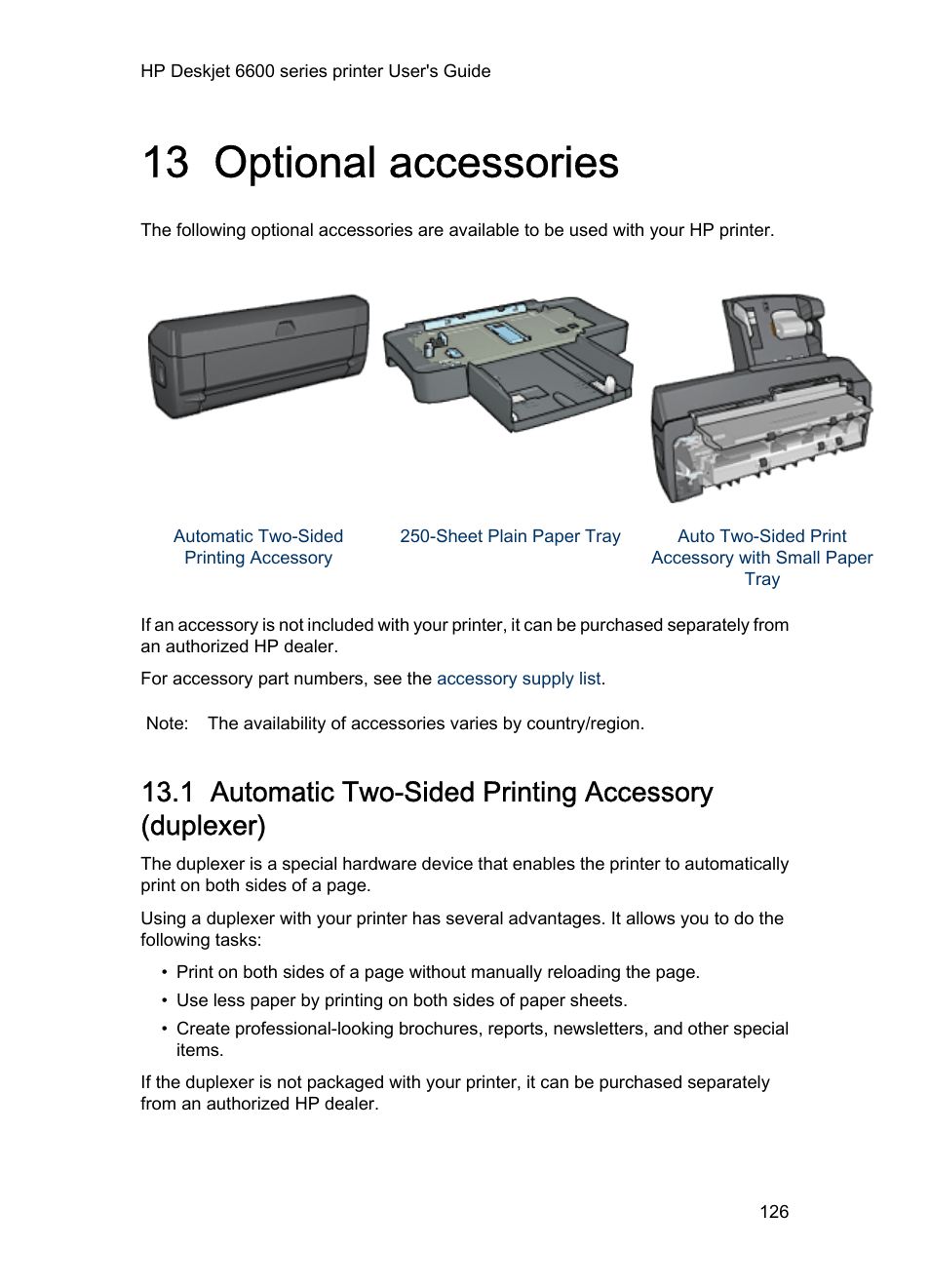 HP Deskjet 6600 series printer User's Guide

13 Optional accessories

The following optional accessories are available to be used with your HP printer.

Automatic Two-Sided Printing Accessory

250-Sheet Plain Paper Tray

Auto Two-Sided Print Accessory with Small Paper Tray

If an accessory is not included with your printer, it can be purchased separately from an authorized HP dealer.

For accessory part numbers, see the accessory supply list.

Note: The availability of accessories varies by country/region.

13.1 Automatic Two-Sided Printing Accessory (duplexer)

The duplexer is a special hardware device that enables the printer to automatically print on both sides of a page.

Using a duplexer with your printer has several advantages. It allows you to do the following tasks:

• Print on both sides of a page without manually reloading the page.
• Use less paper by printing on both sides of paper sheets.
• Create professional-looking brochures, reports, newsletters, and other special items.

If the duplexer is not packaged with your printer, it can be purchased separately from an authorized HP dealer.

126