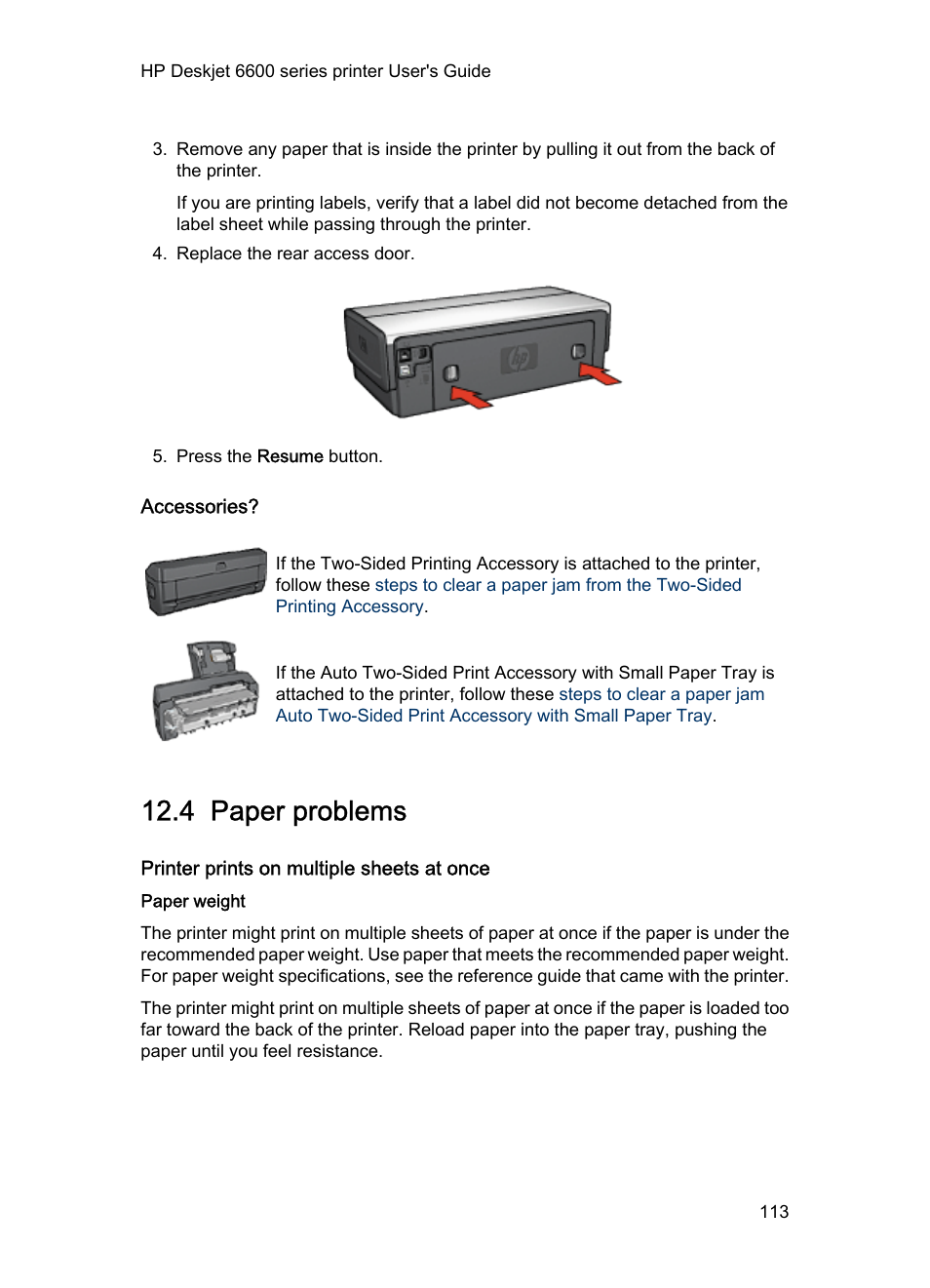 HP Deskjet 6600 series printer User's Guide

3. Remove any paper that is inside the printer by pulling it out from the back of the printer.

If you are printing labels, verify that a label did not become detached from the label sheet while passing through the printer.

4. Replace the rear access door.

5. Press the Resume button.

Accessories?

If the Two-Sided Printing Accessory is attached to the printer, follow these steps to clear a paper jam from the Two-Sided Printing Accessory.

If the Auto Two-Sided Print Accessory with Small Paper Tray is attached to the printer, follow these steps to clear a paper jam Auto Two-Sided Print Accessory with Small Paper Tray.

12.4 Paper problems

Printer prints on multiple sheets at once

Paper weight

The printer might print on multiple sheets of paper at once if the paper is under the recommended paper weight. Use paper that meets the recommended paper weight. For paper weight specifications, see the reference guide that came with the printer.

The printer might print on multiple sheets of paper at once if the paper is loaded too far toward the back of the printer. Reload paper into the paper tray, pushing the paper until you feel resistance.

113